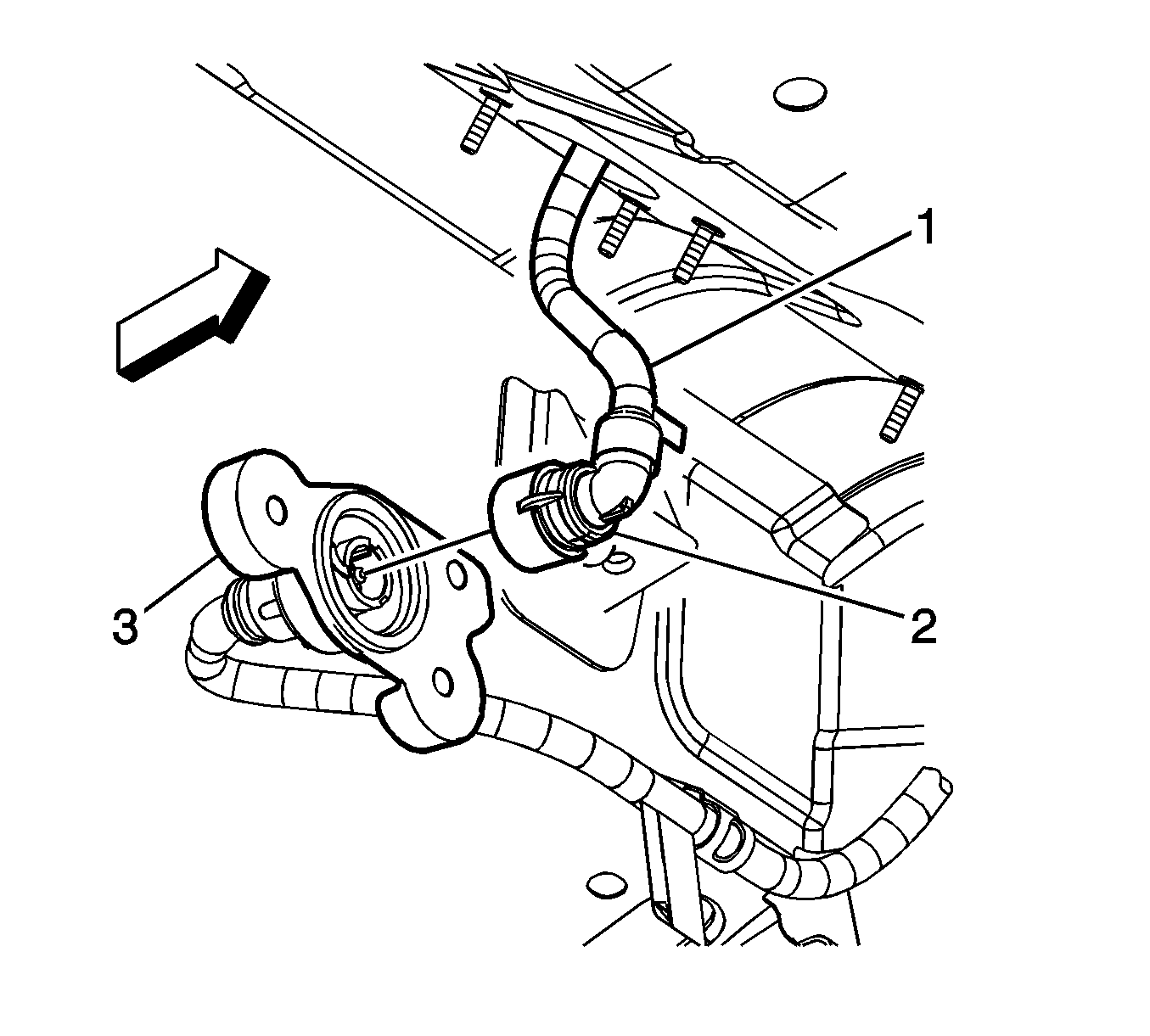 1
2
3