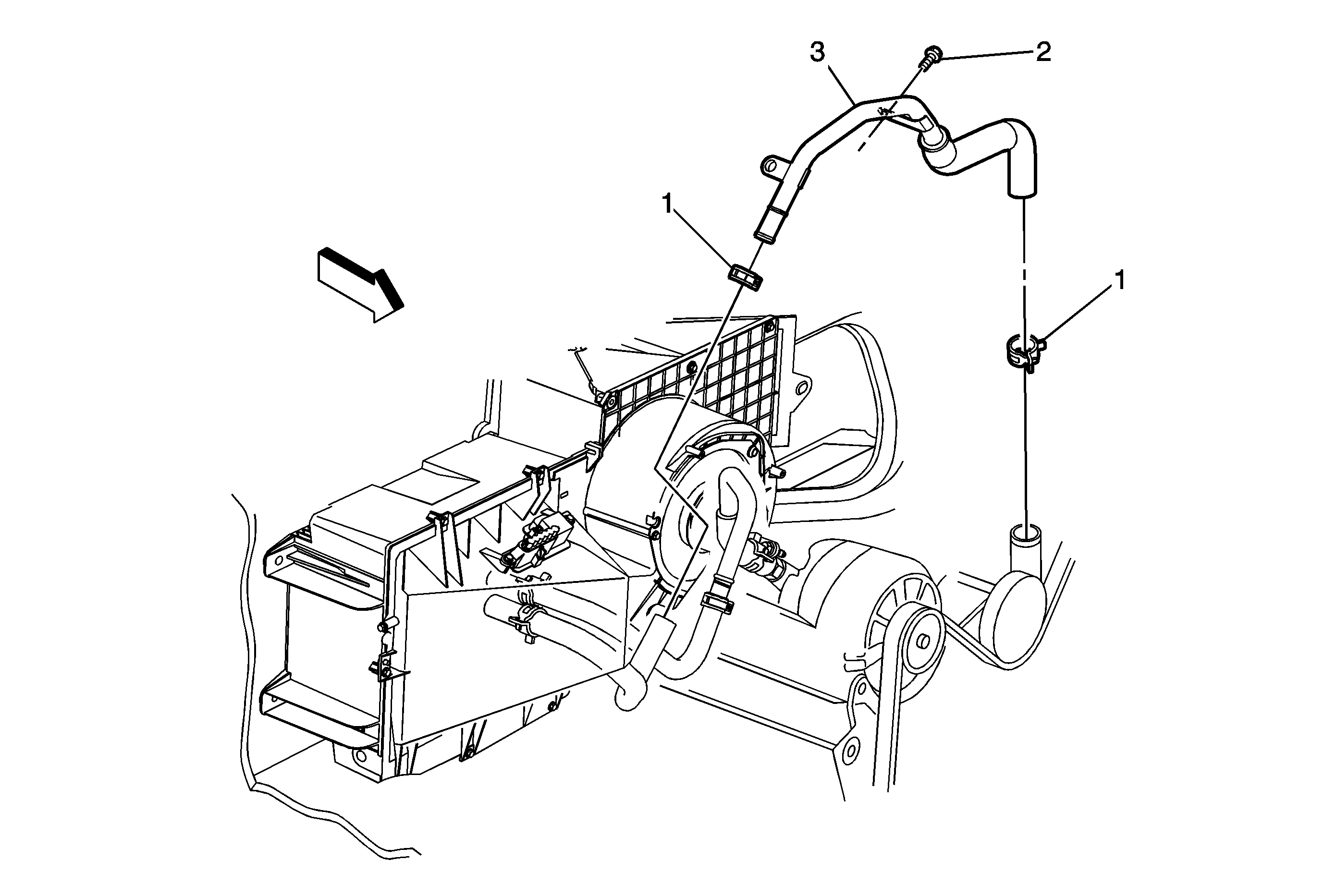 3
2
1
1