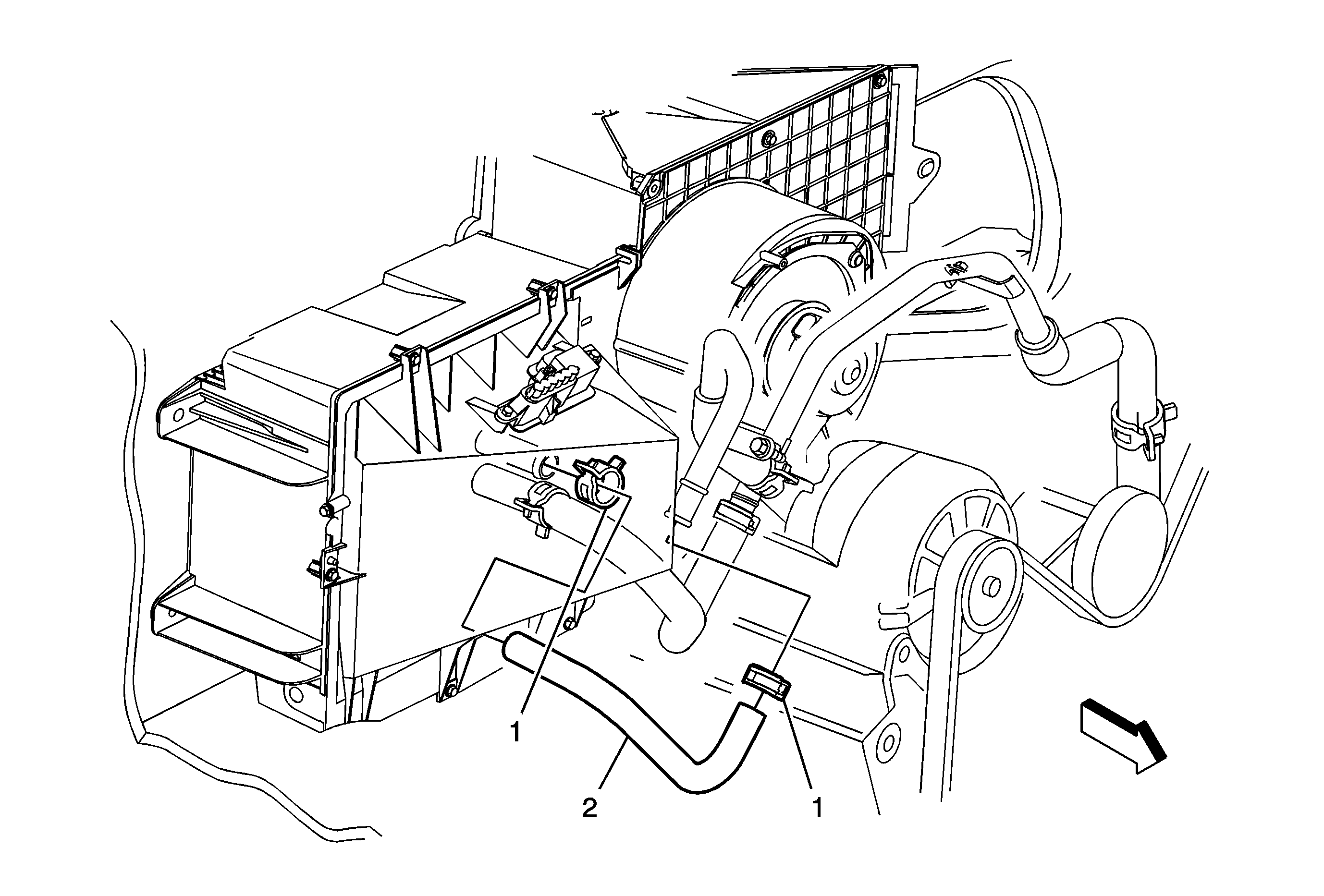 1
2
1