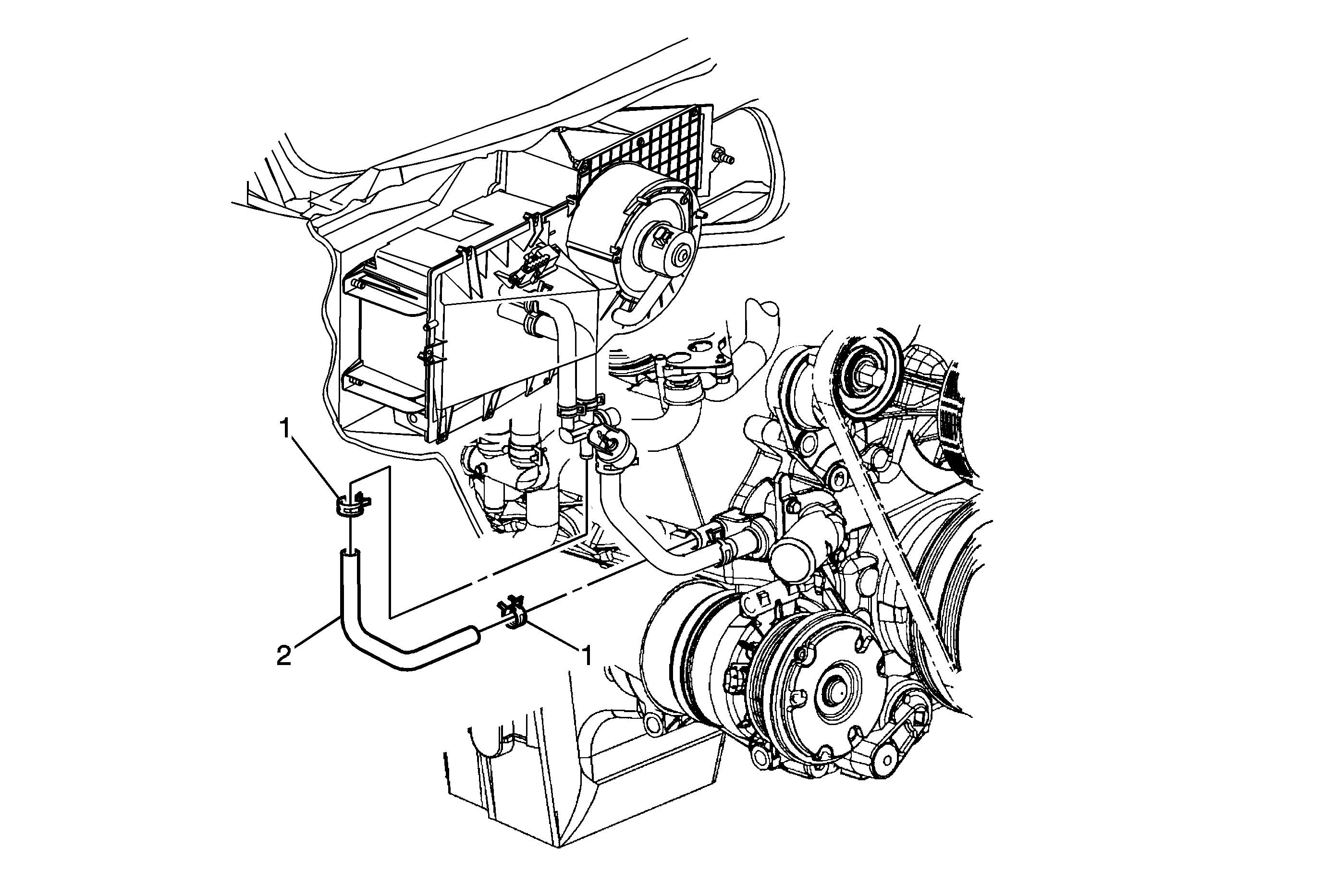 1
2
1