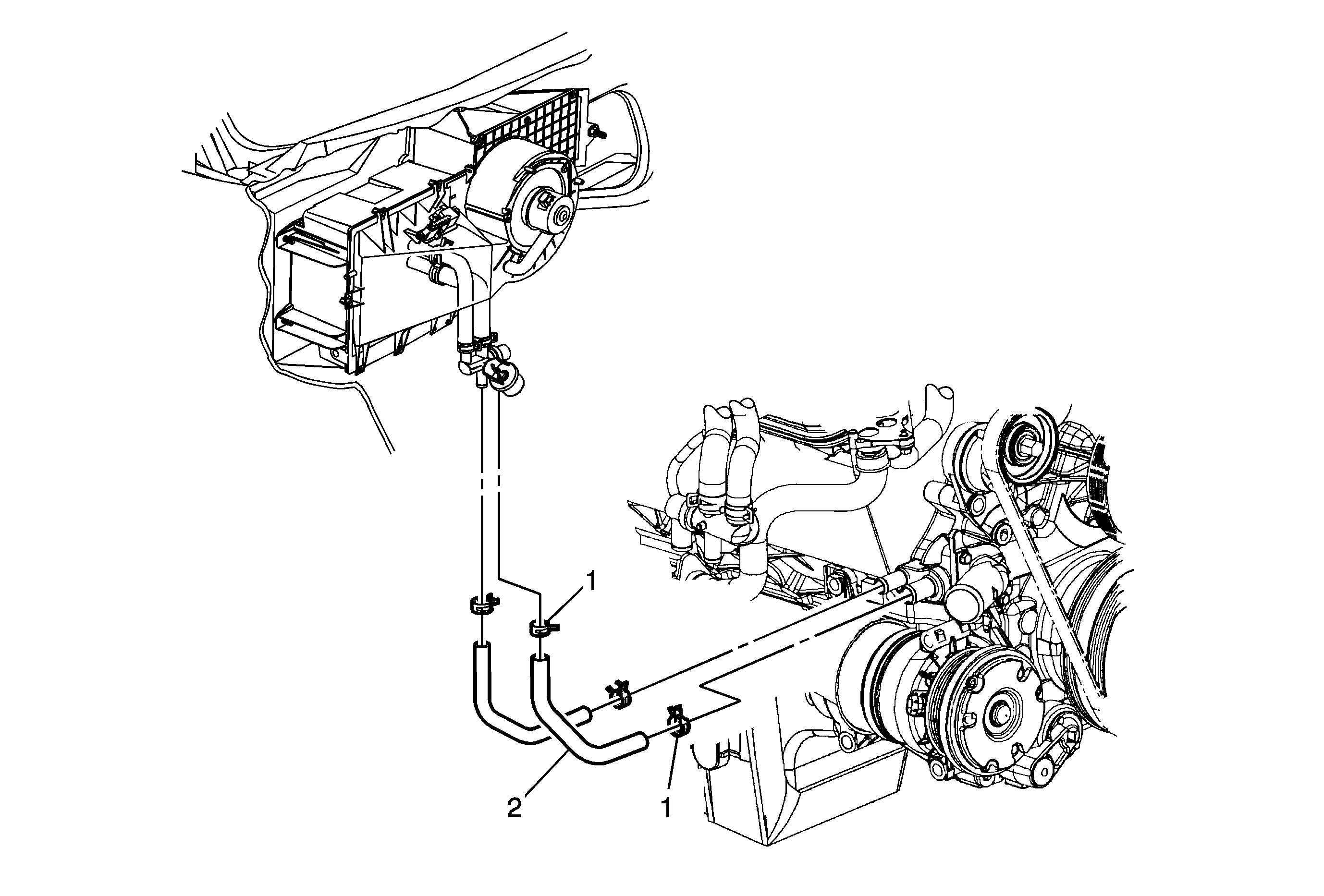 1
2
1