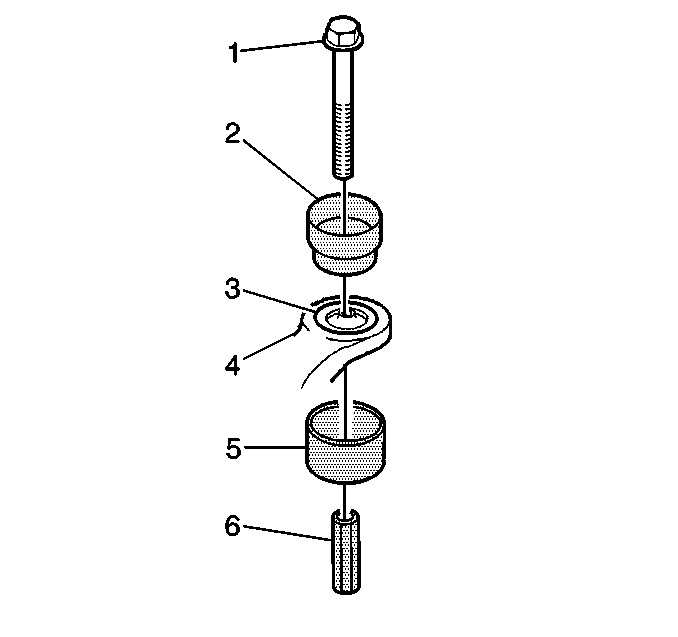 1
2
3
4
5
6