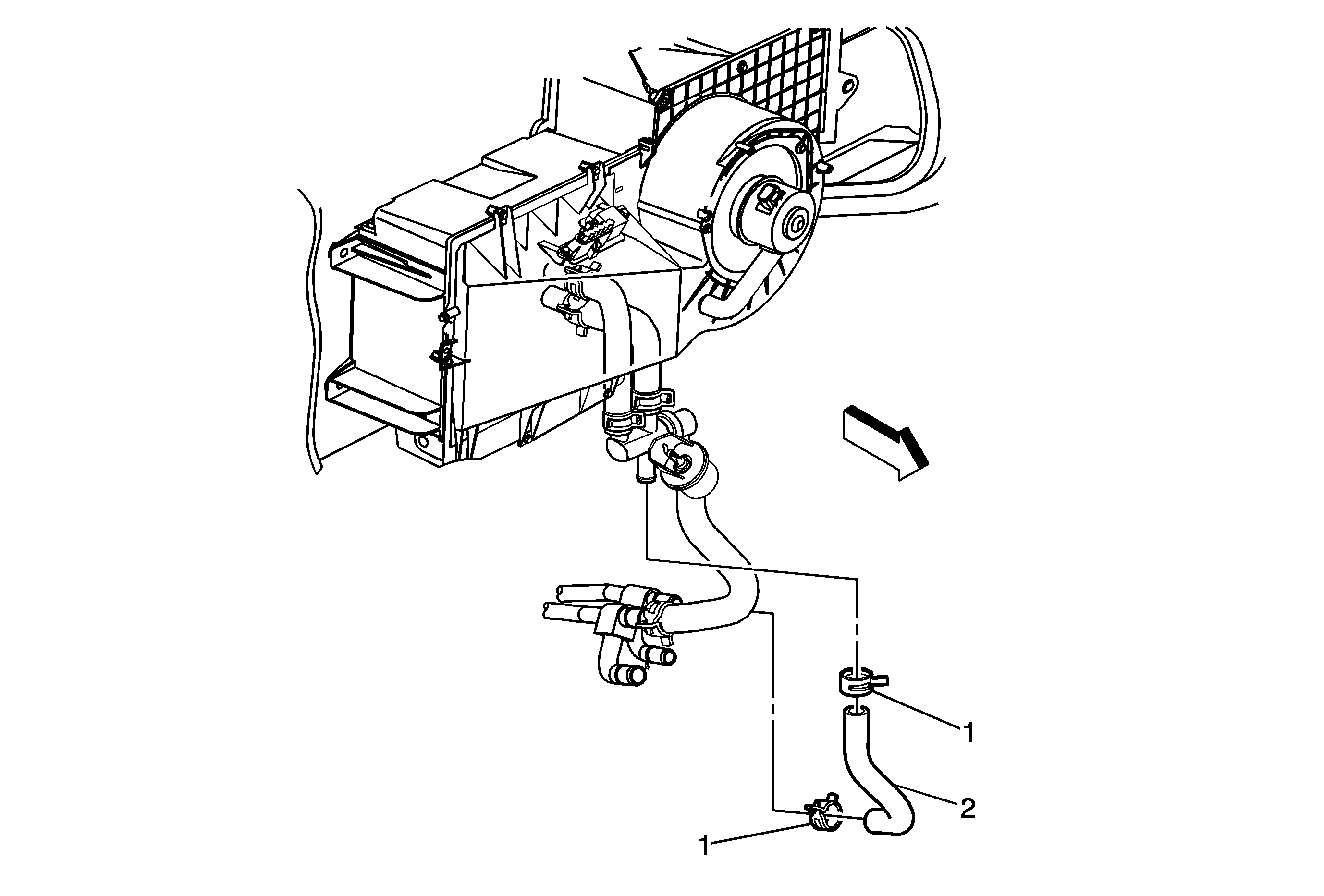 1
2
1