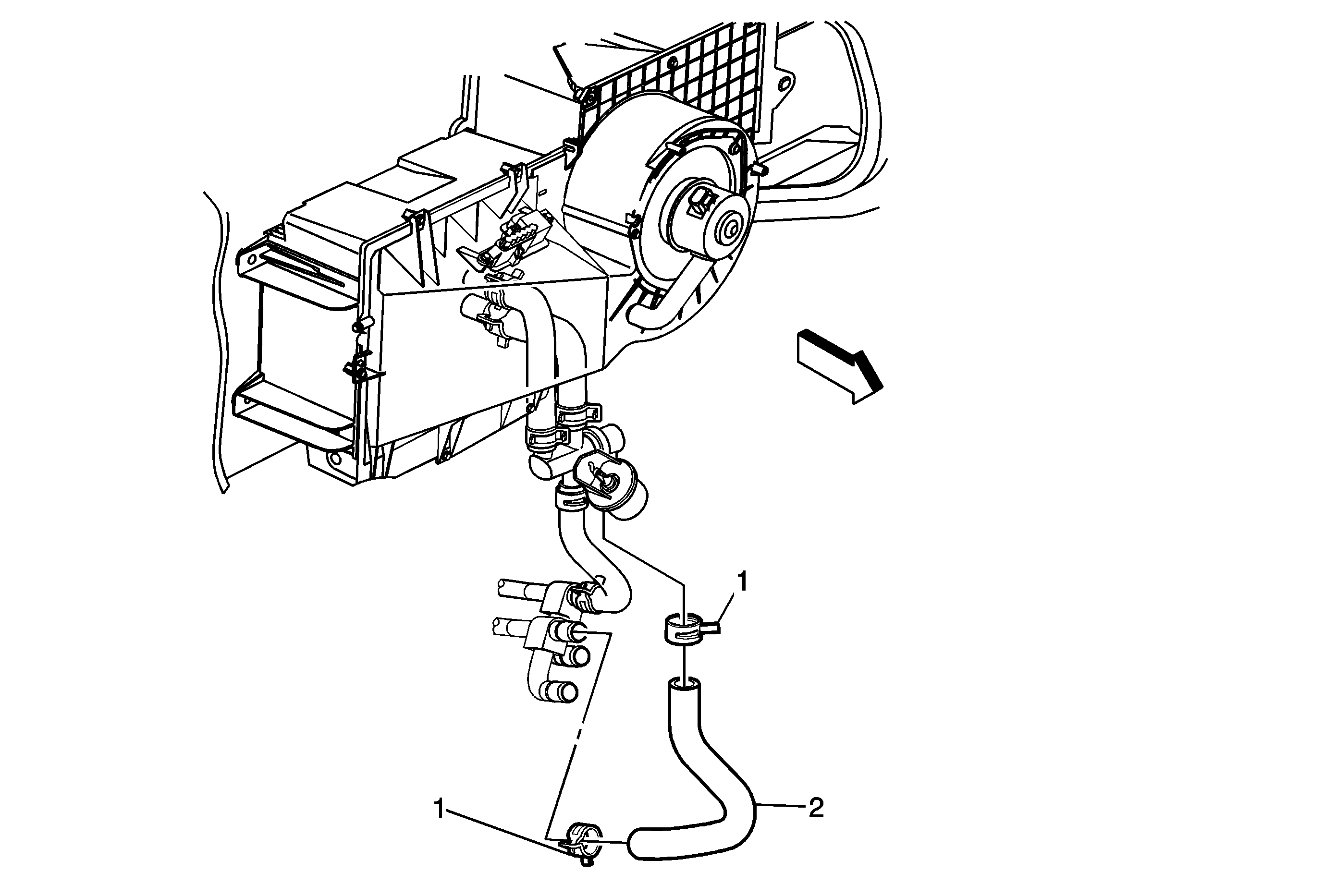 1
1
2