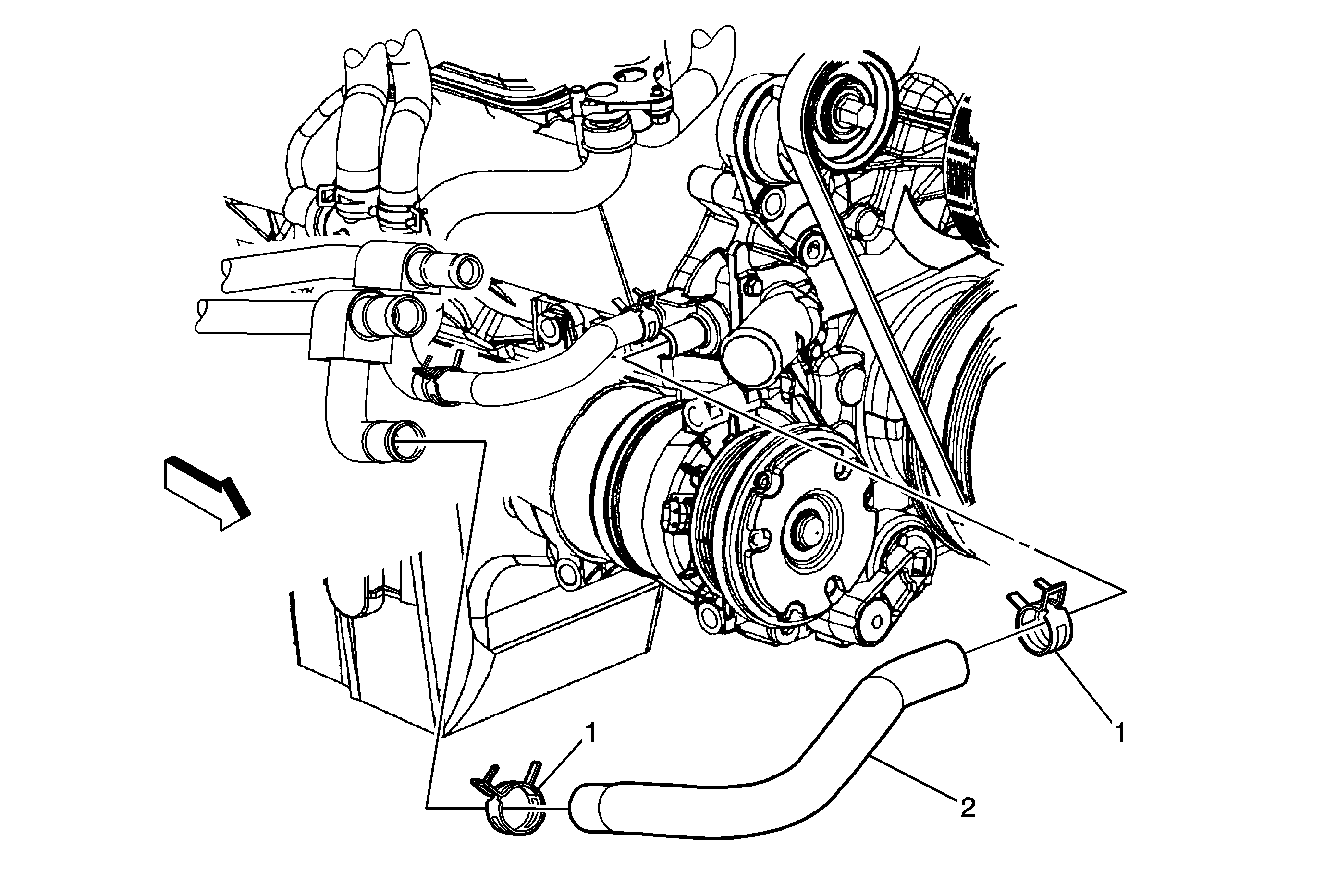 1

1

2