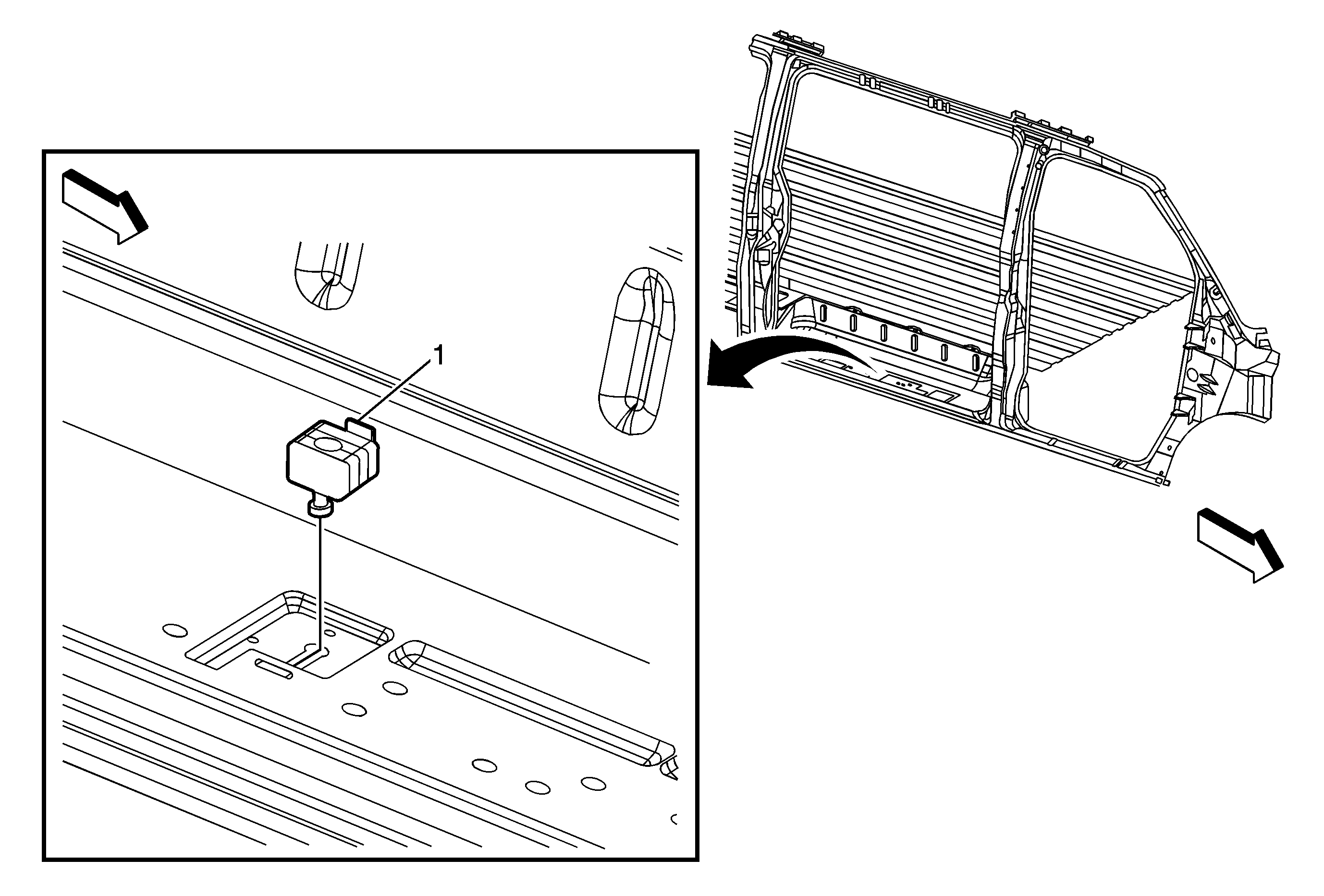 1