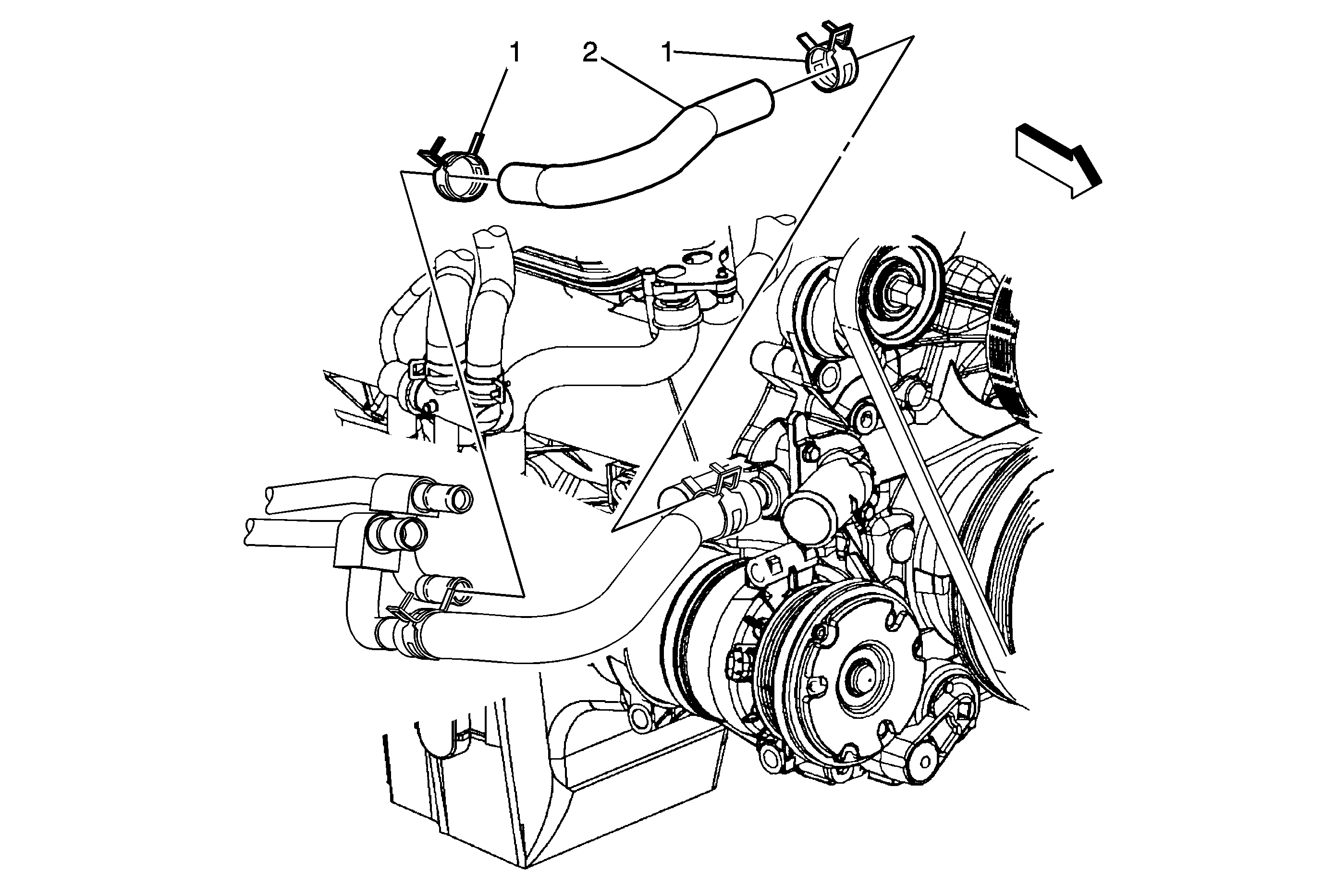 1 2 1