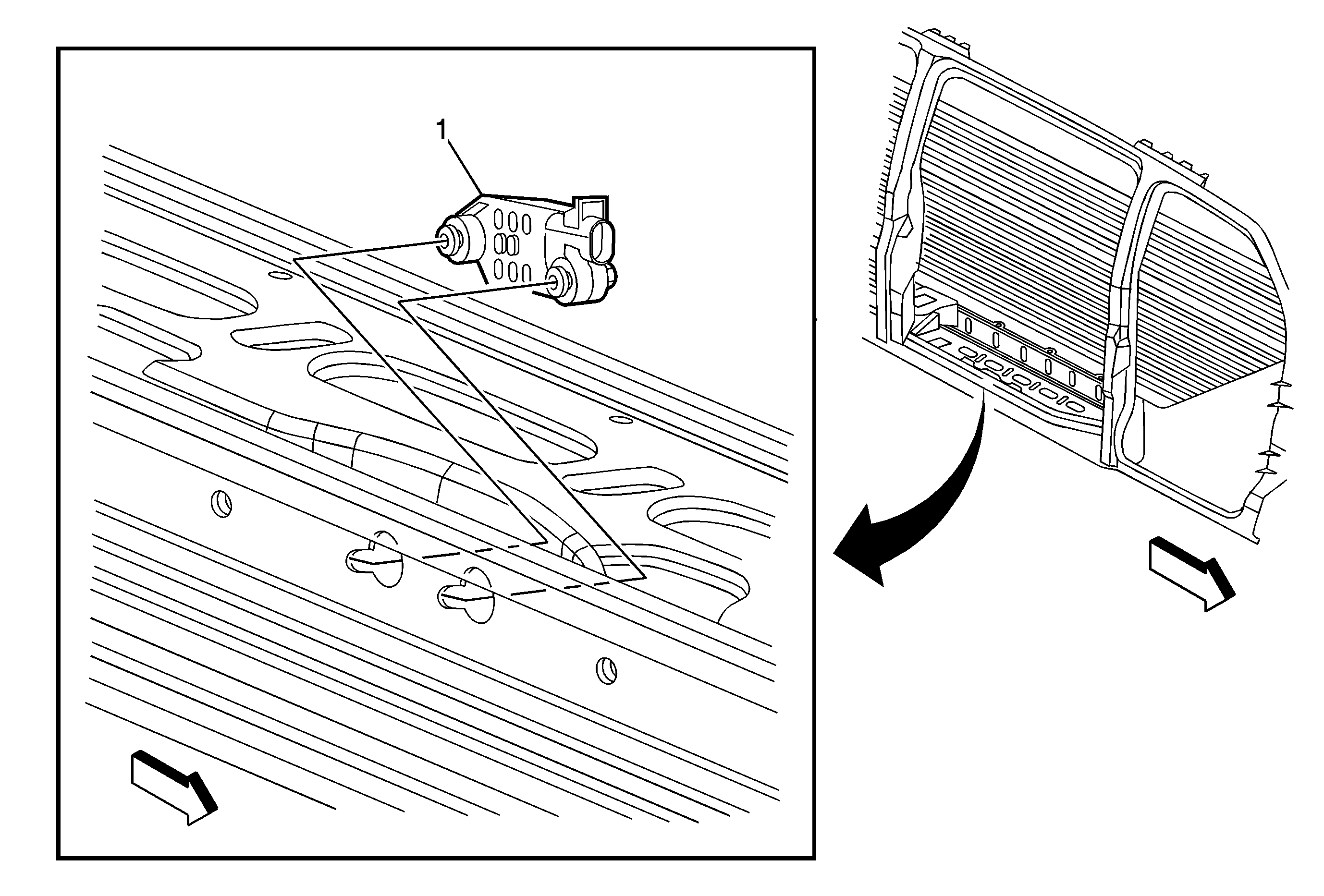 1