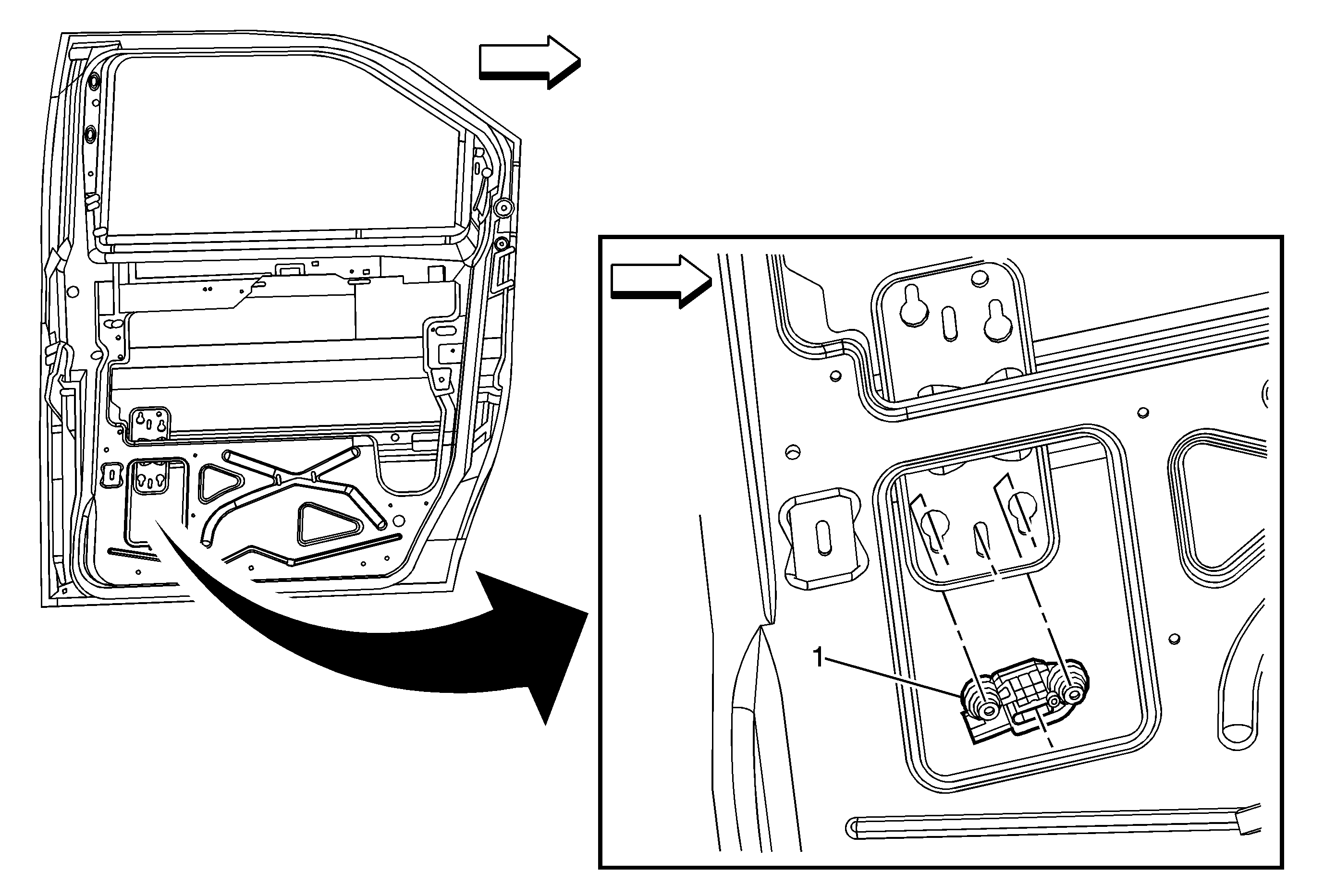 1