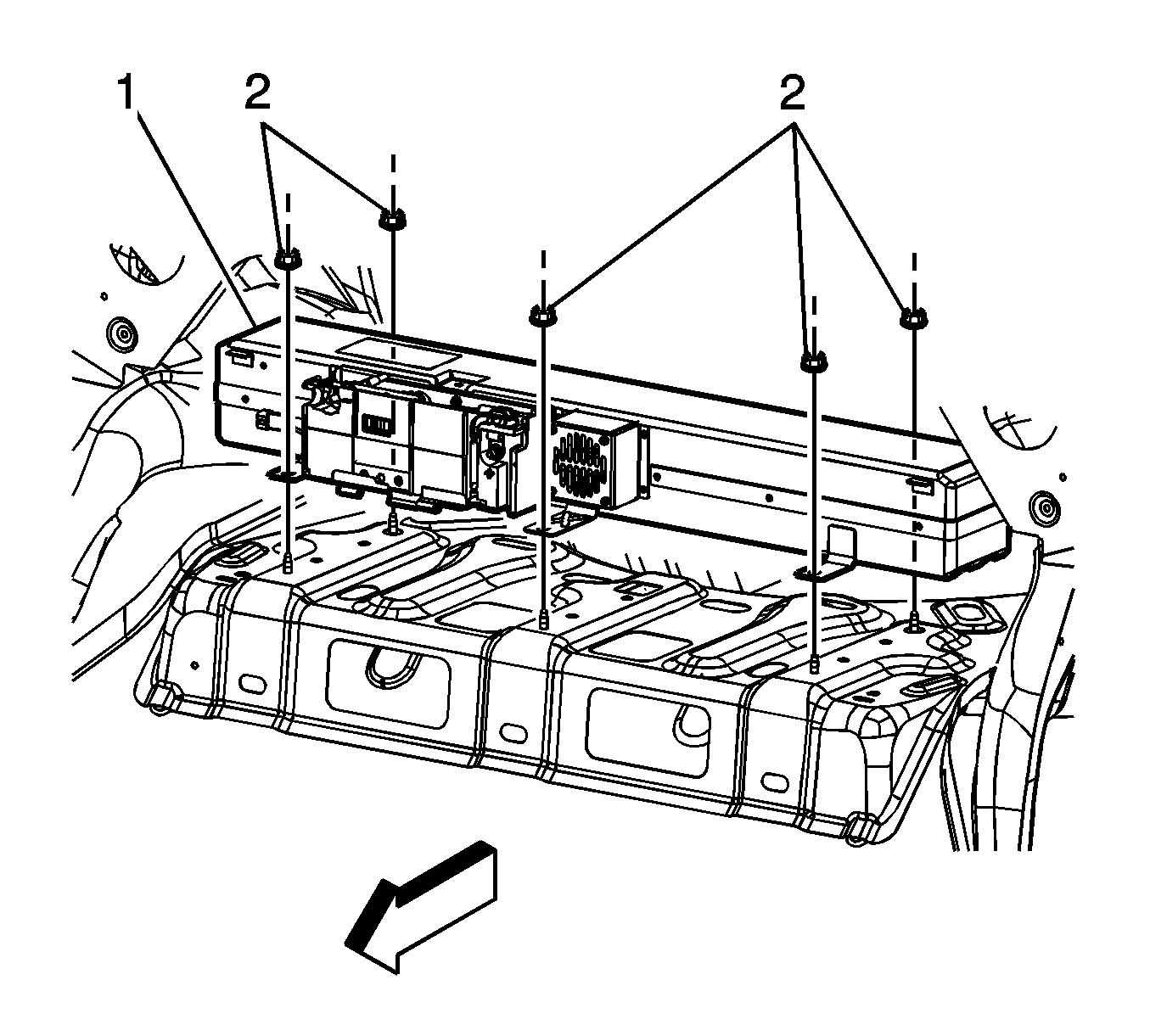 1
2
2