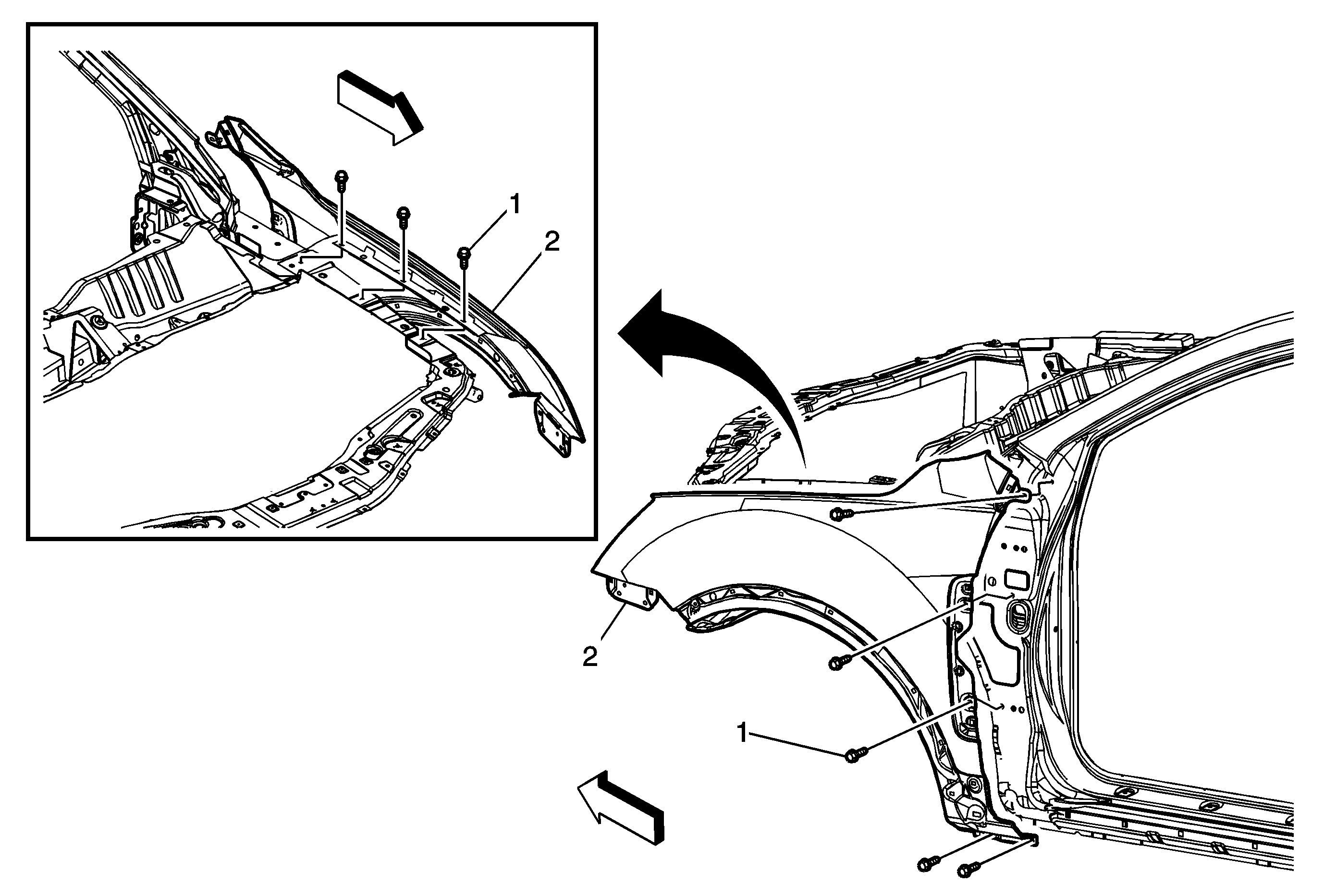 1
2
2
1