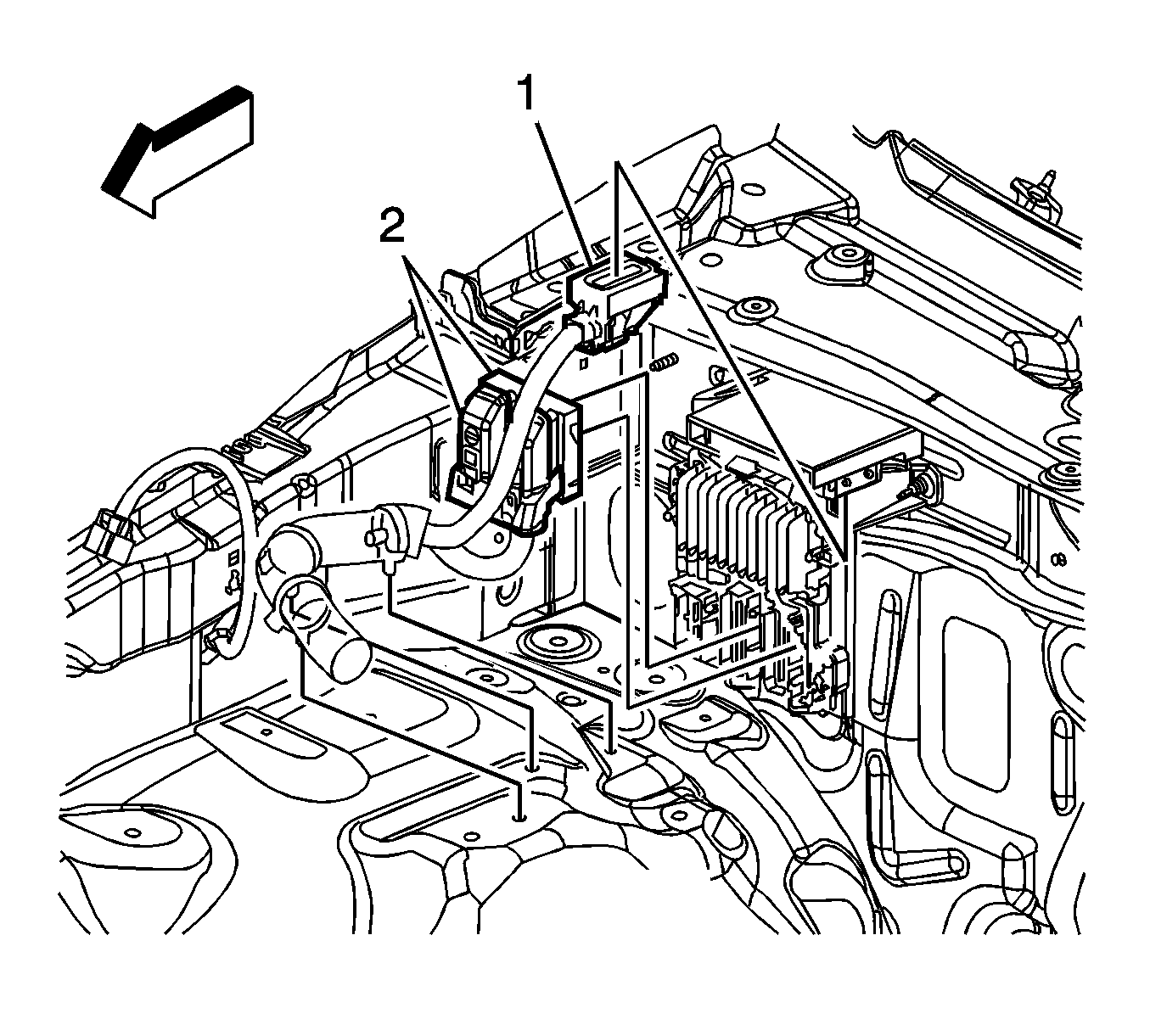 1
2