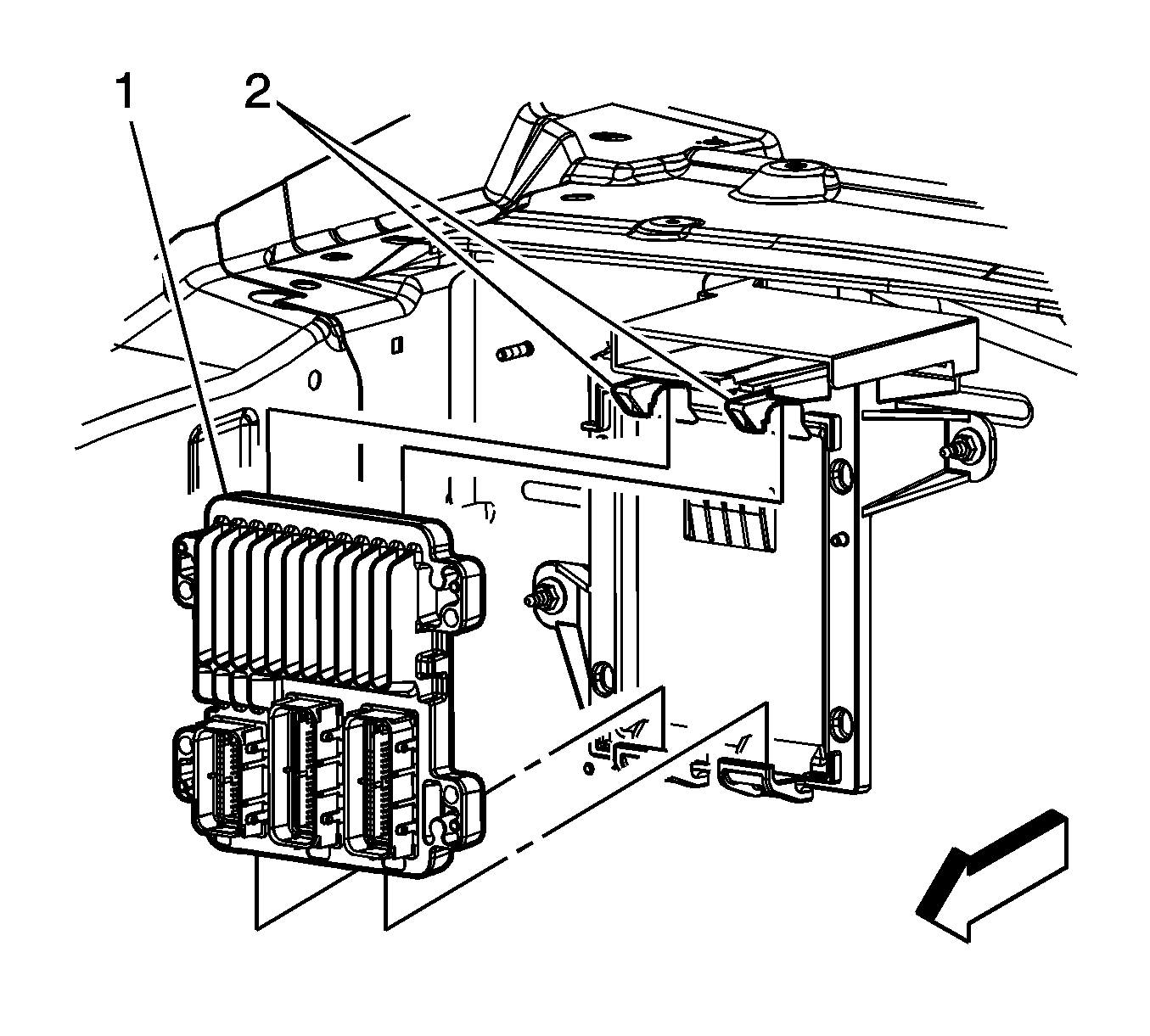 1
2