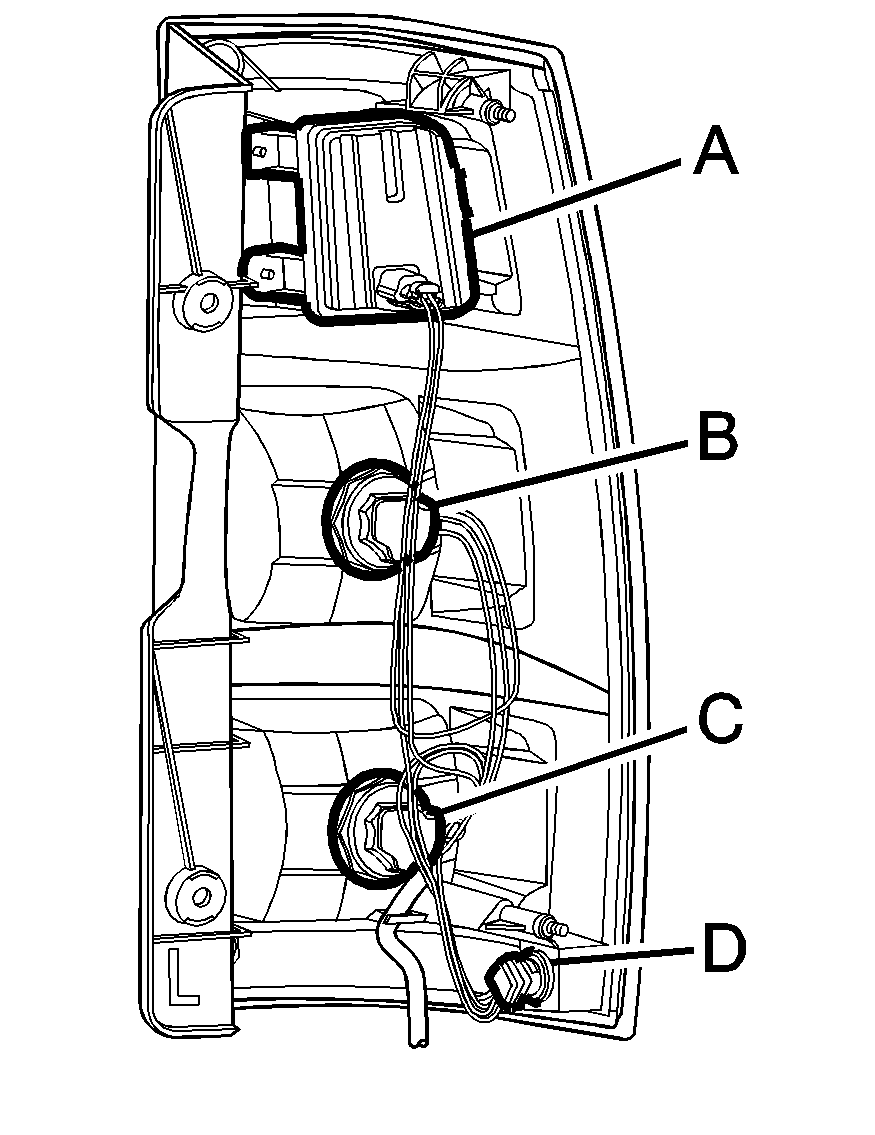 A
B
C
D
L