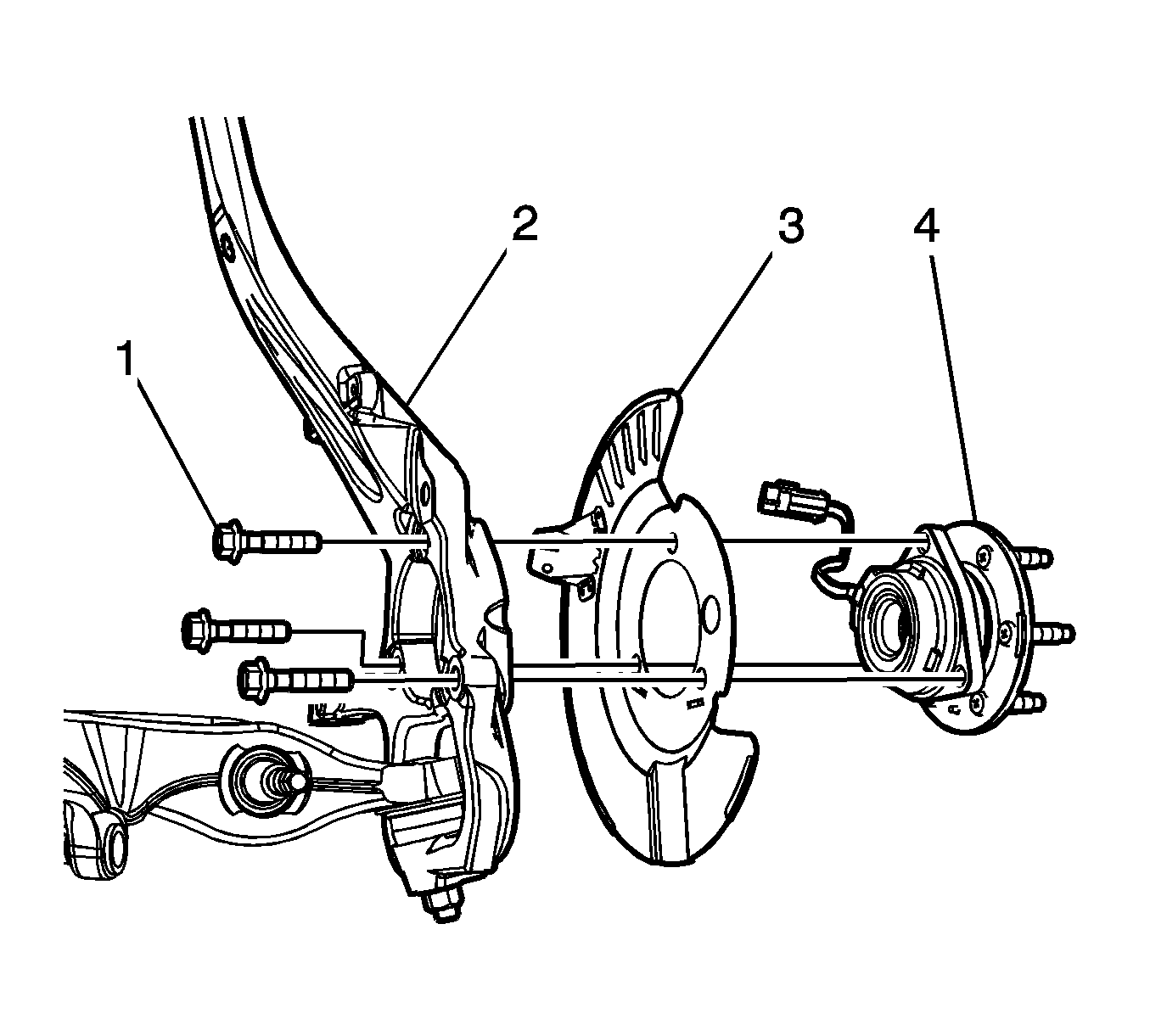 1
2
3
4