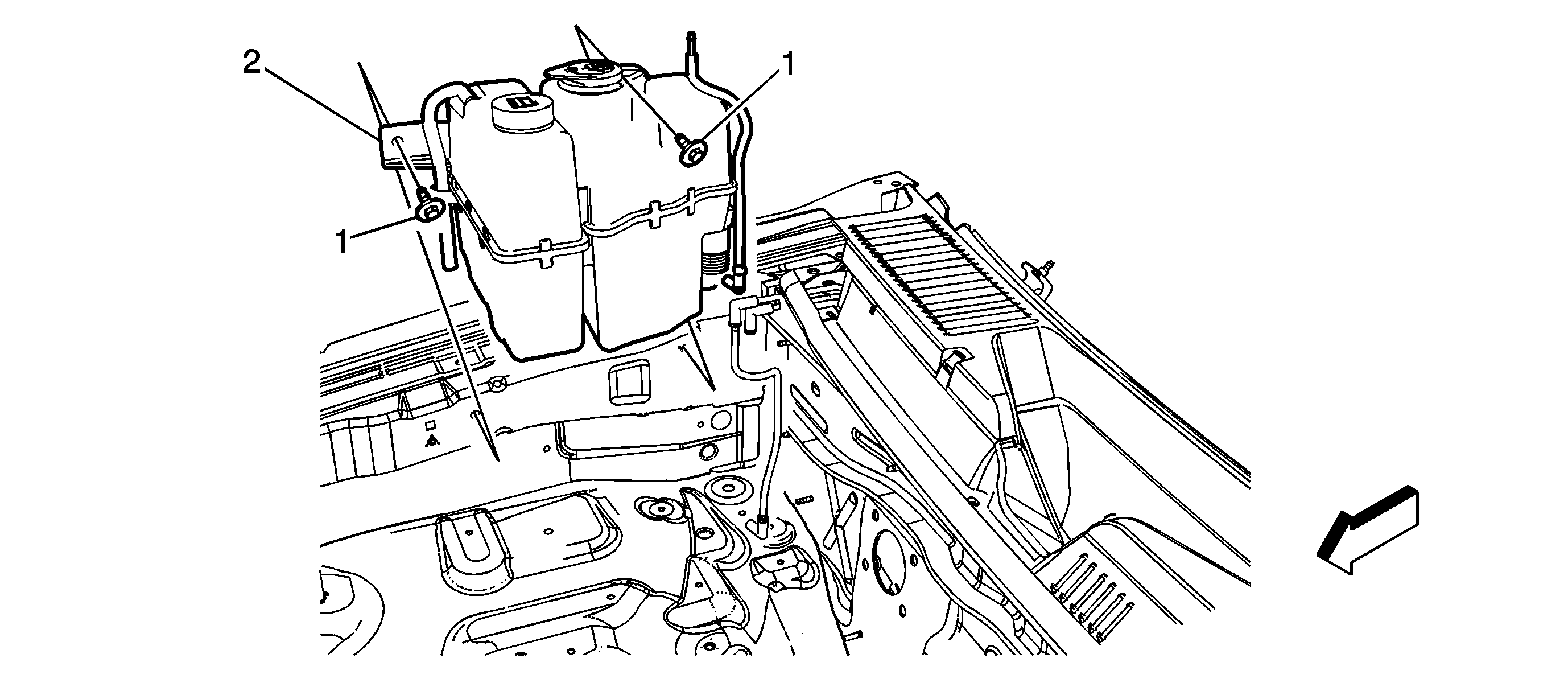 2
1
1