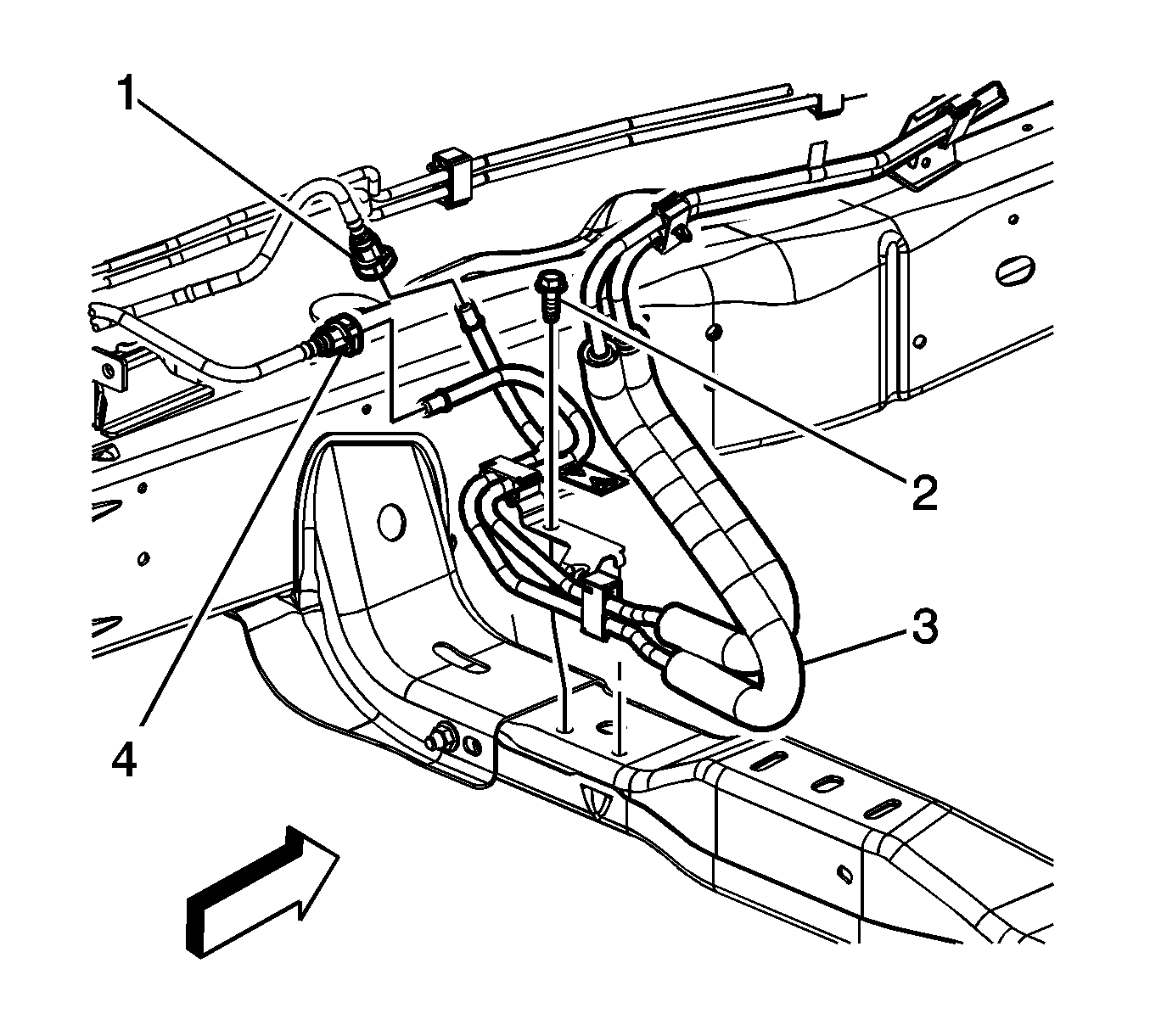 1
2
3
4