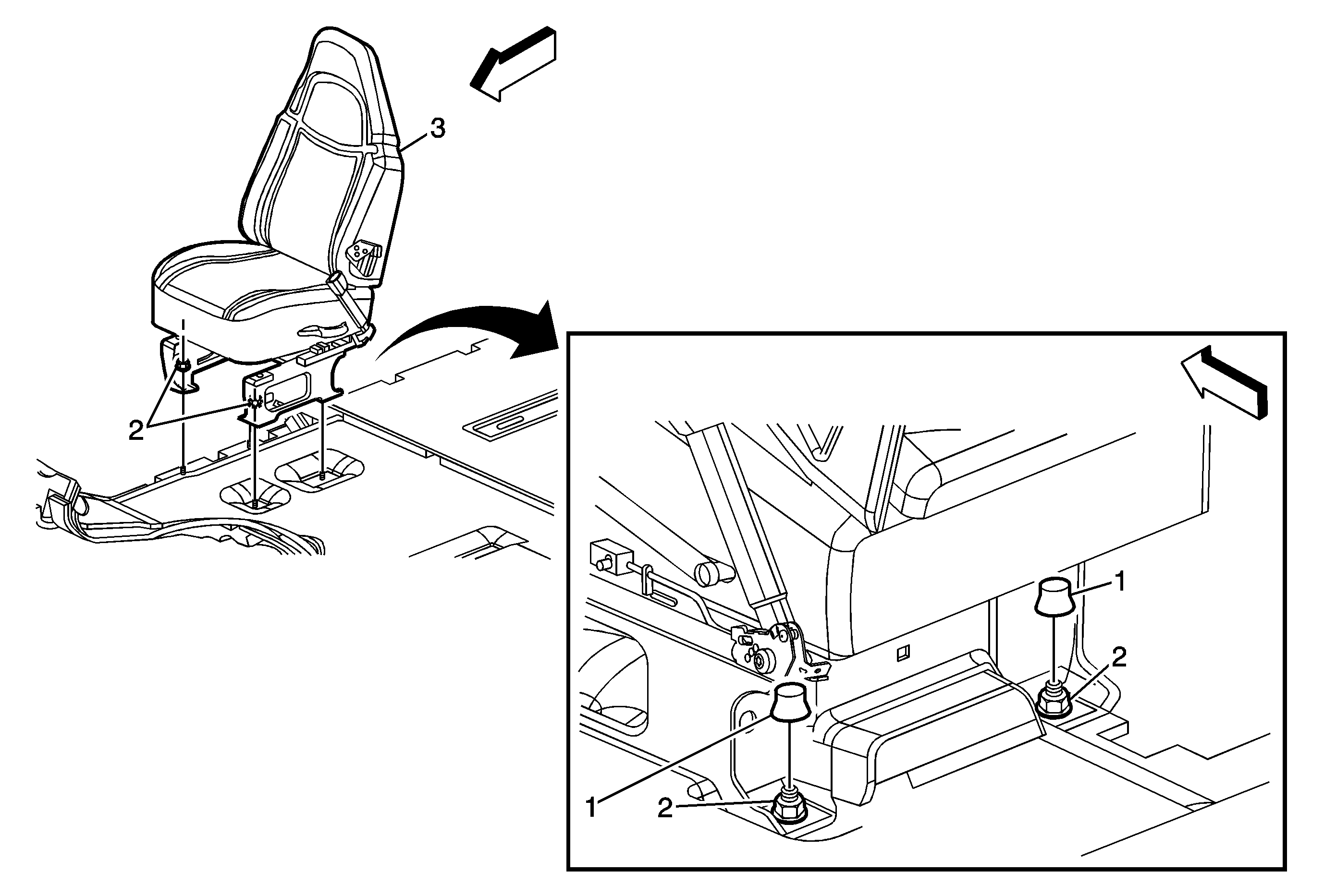 3
2
1
2
1
2