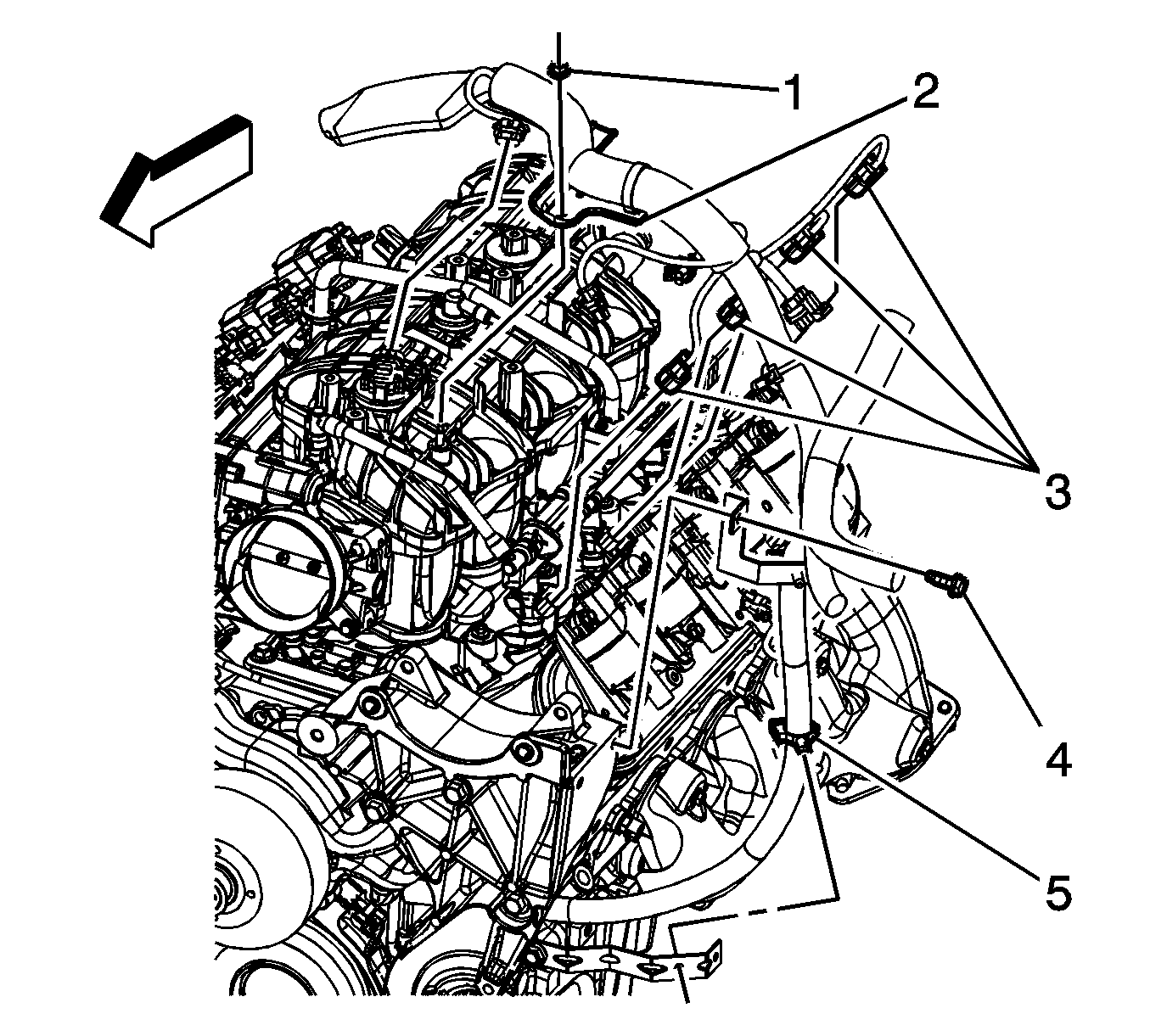 1
2
3
4
5