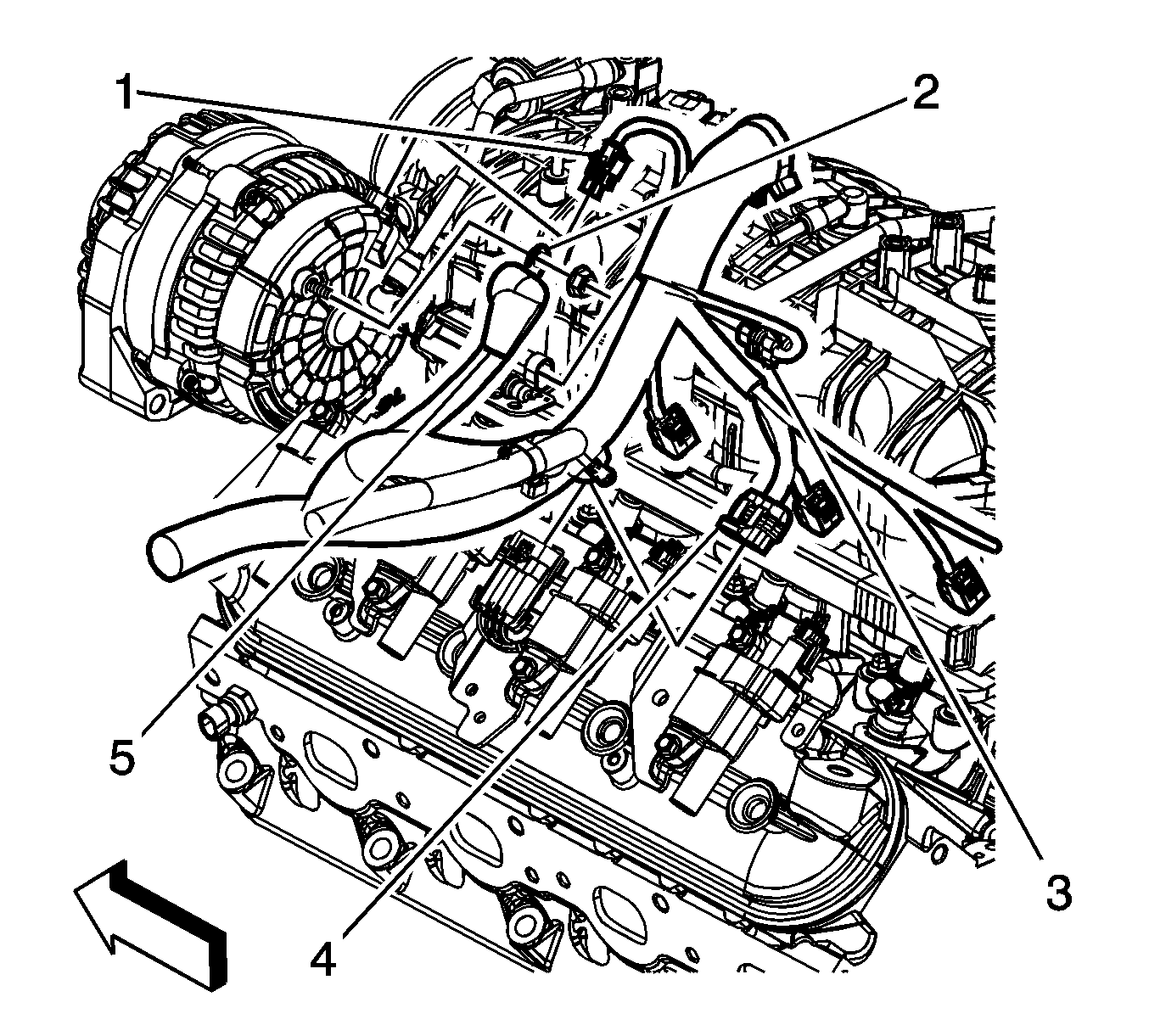 1
2
5
4
3