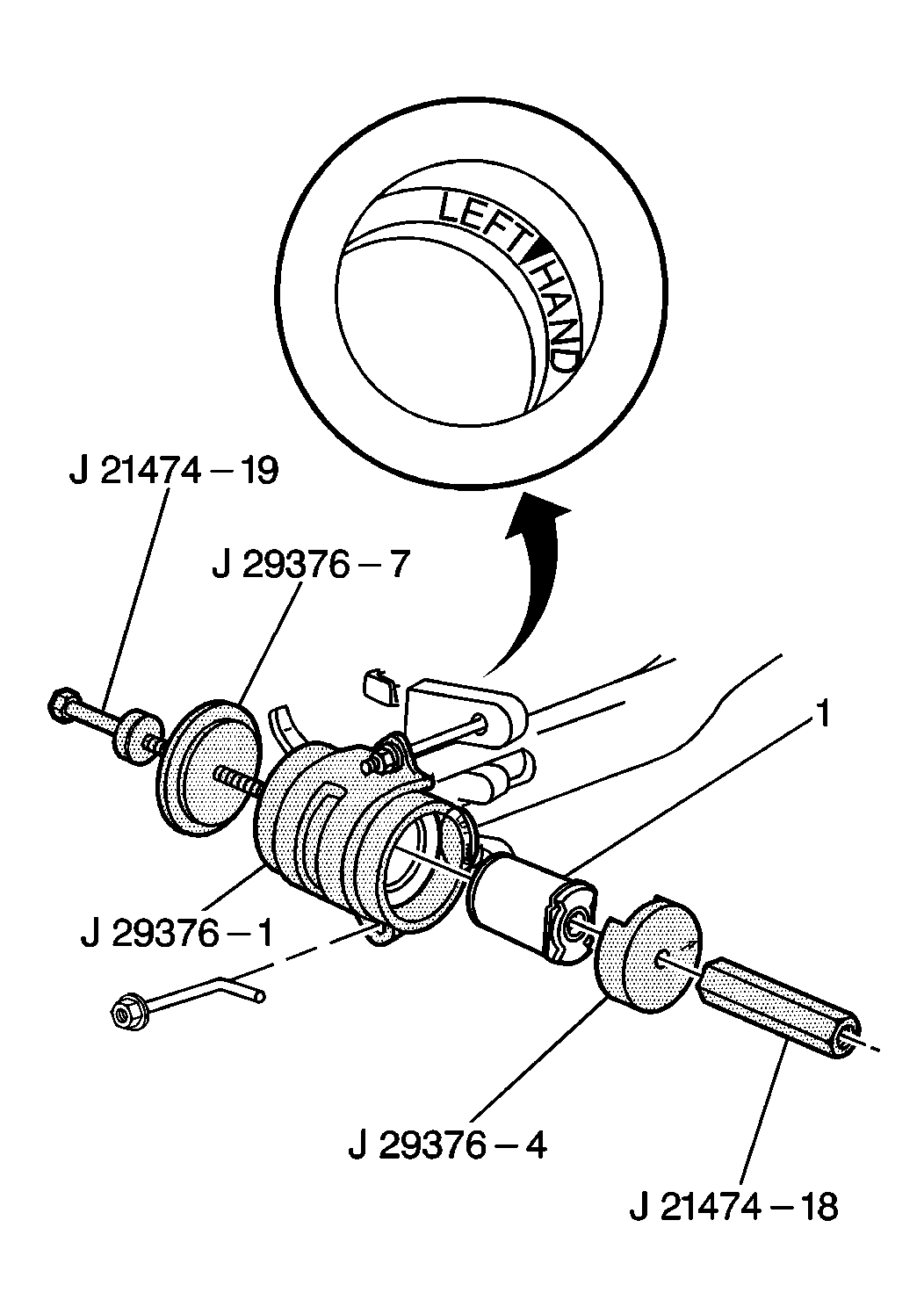 LEFT HAND

J 21474 – 19

J 29376 – 7

1

J 29376 – 1

J 29376 – 4

J 21474 – 18