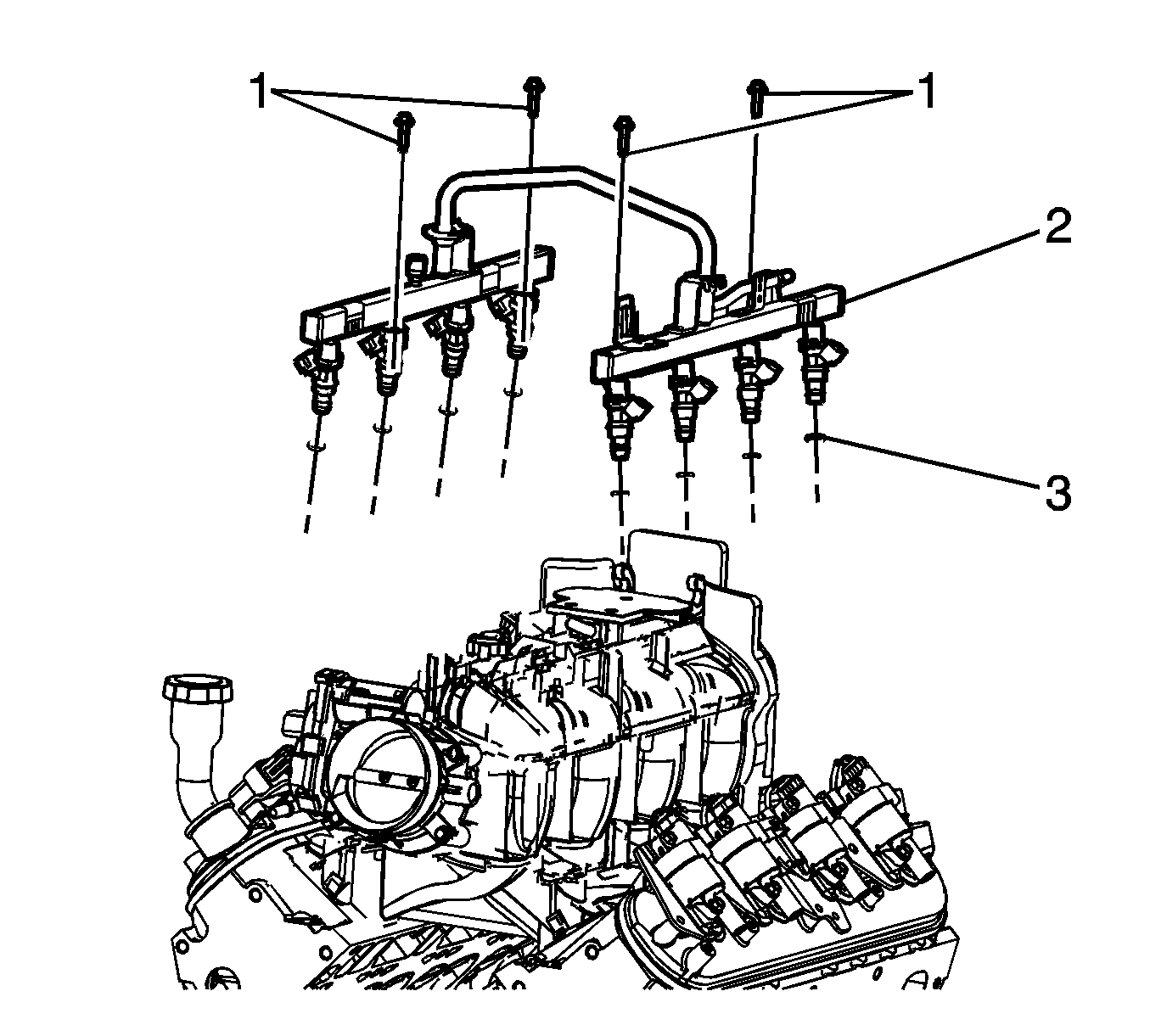 1
1
2
3