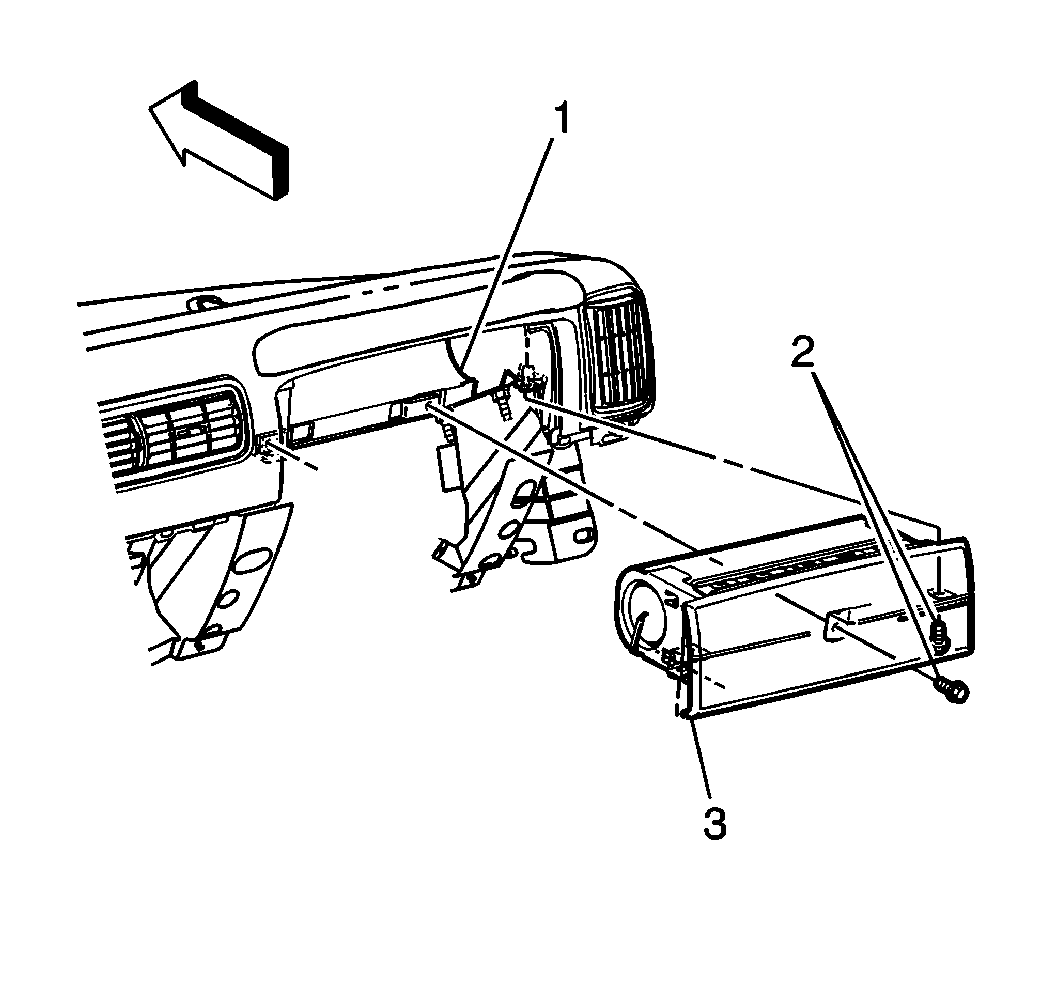 1

2

3