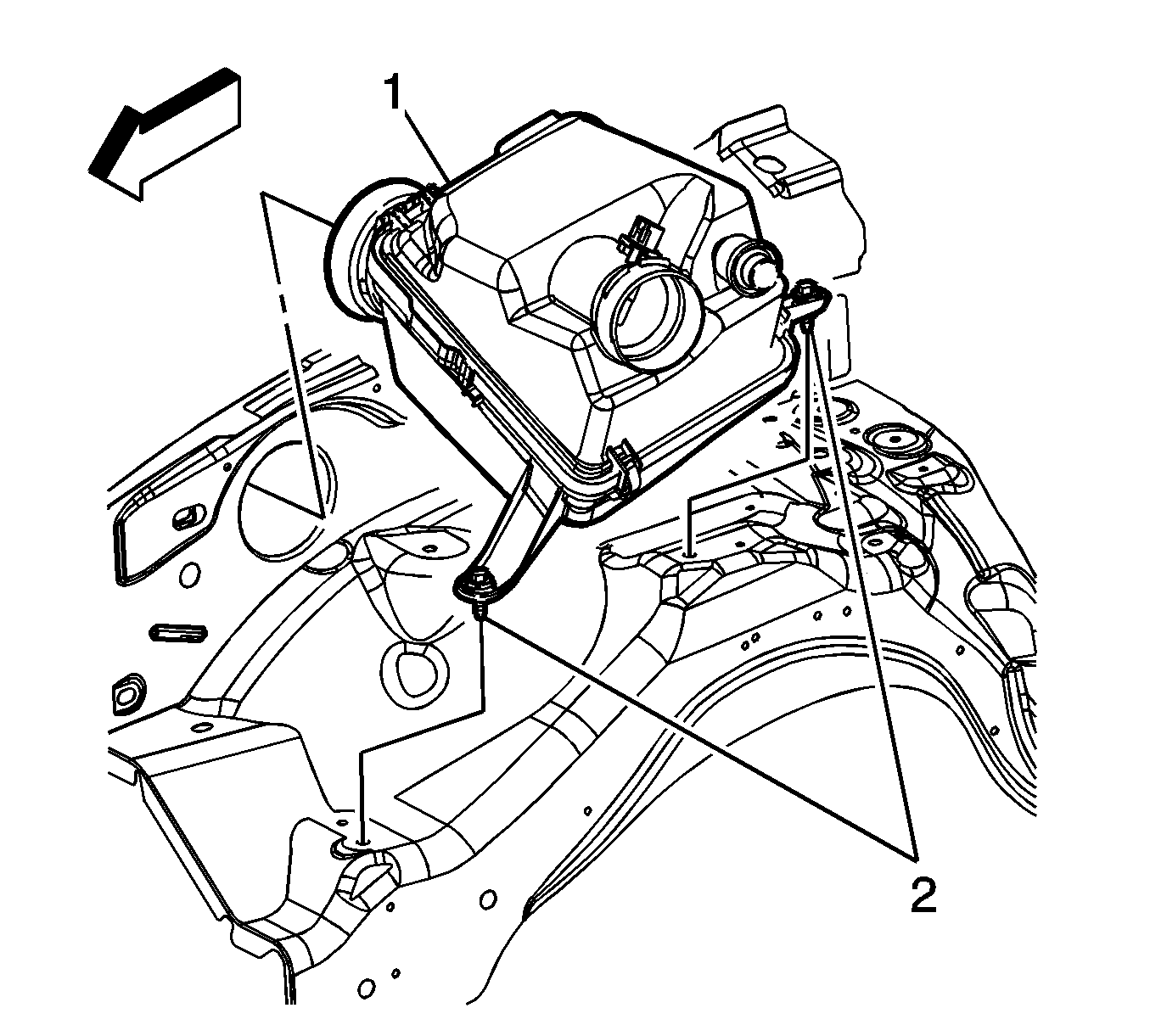 1
2