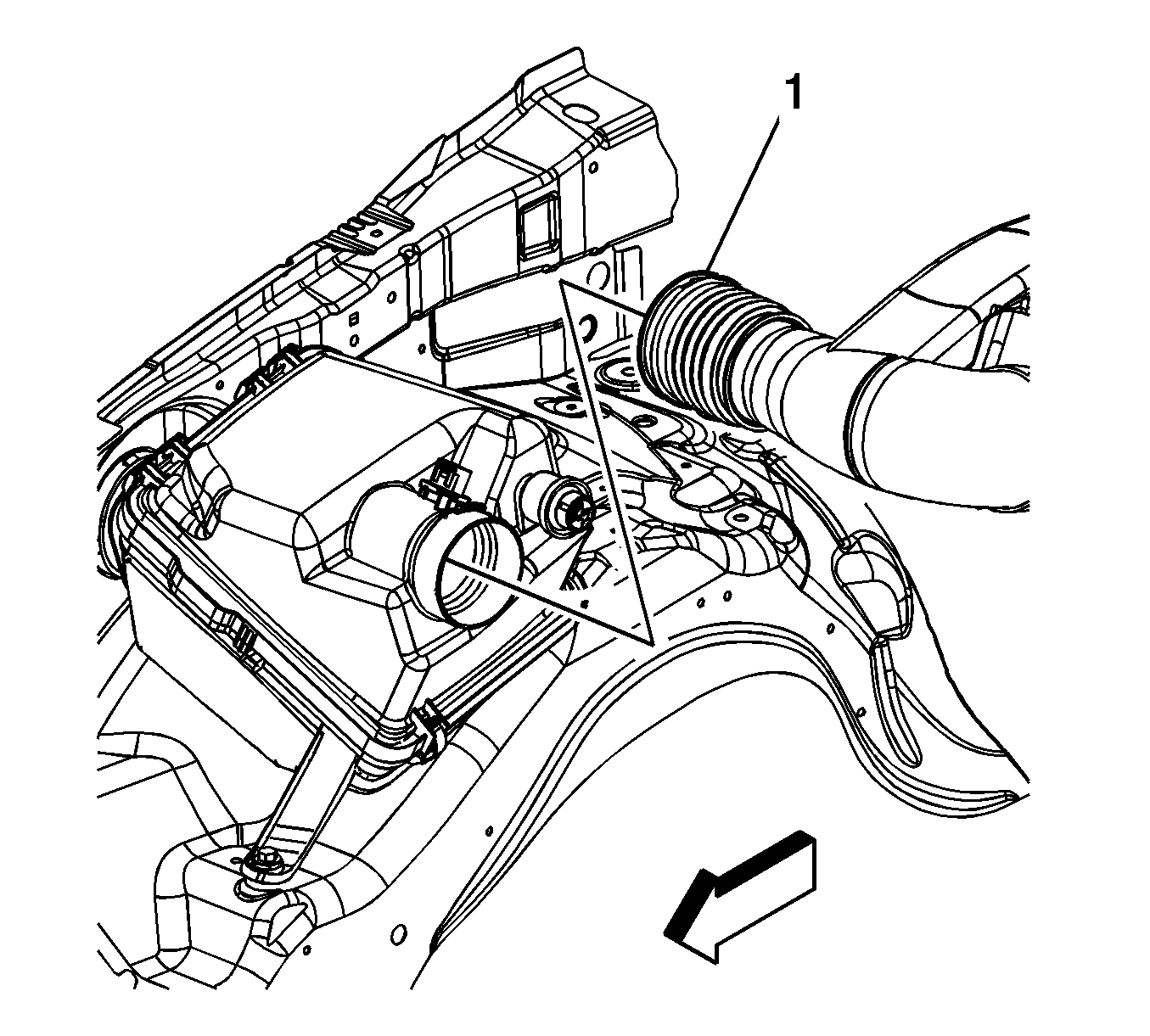 1