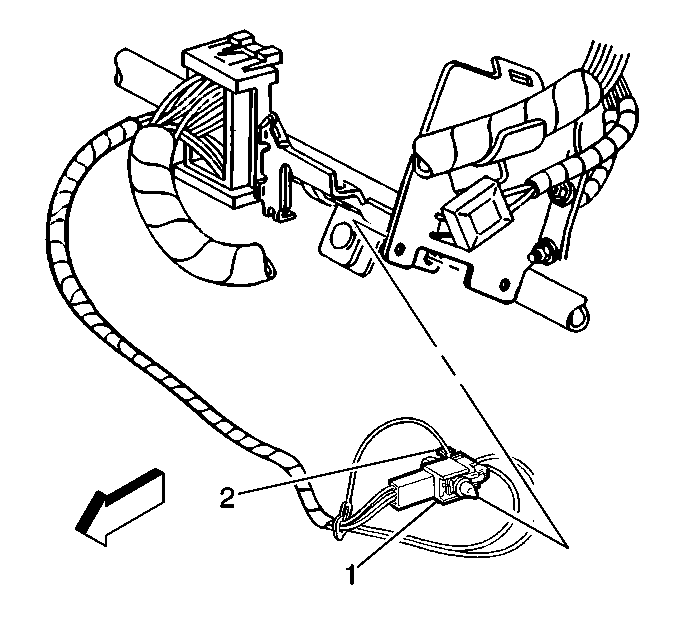 2
1