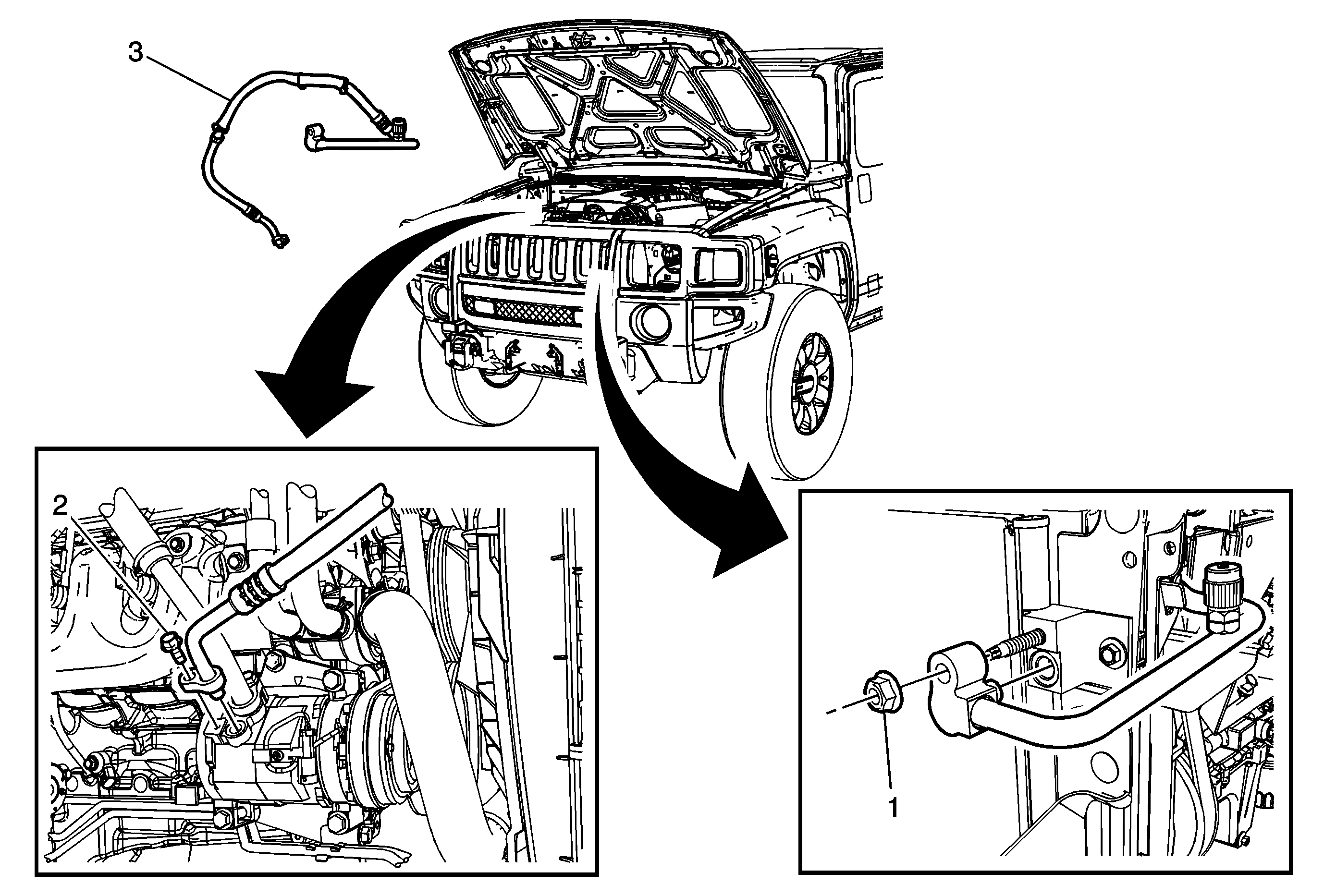 3

2

1