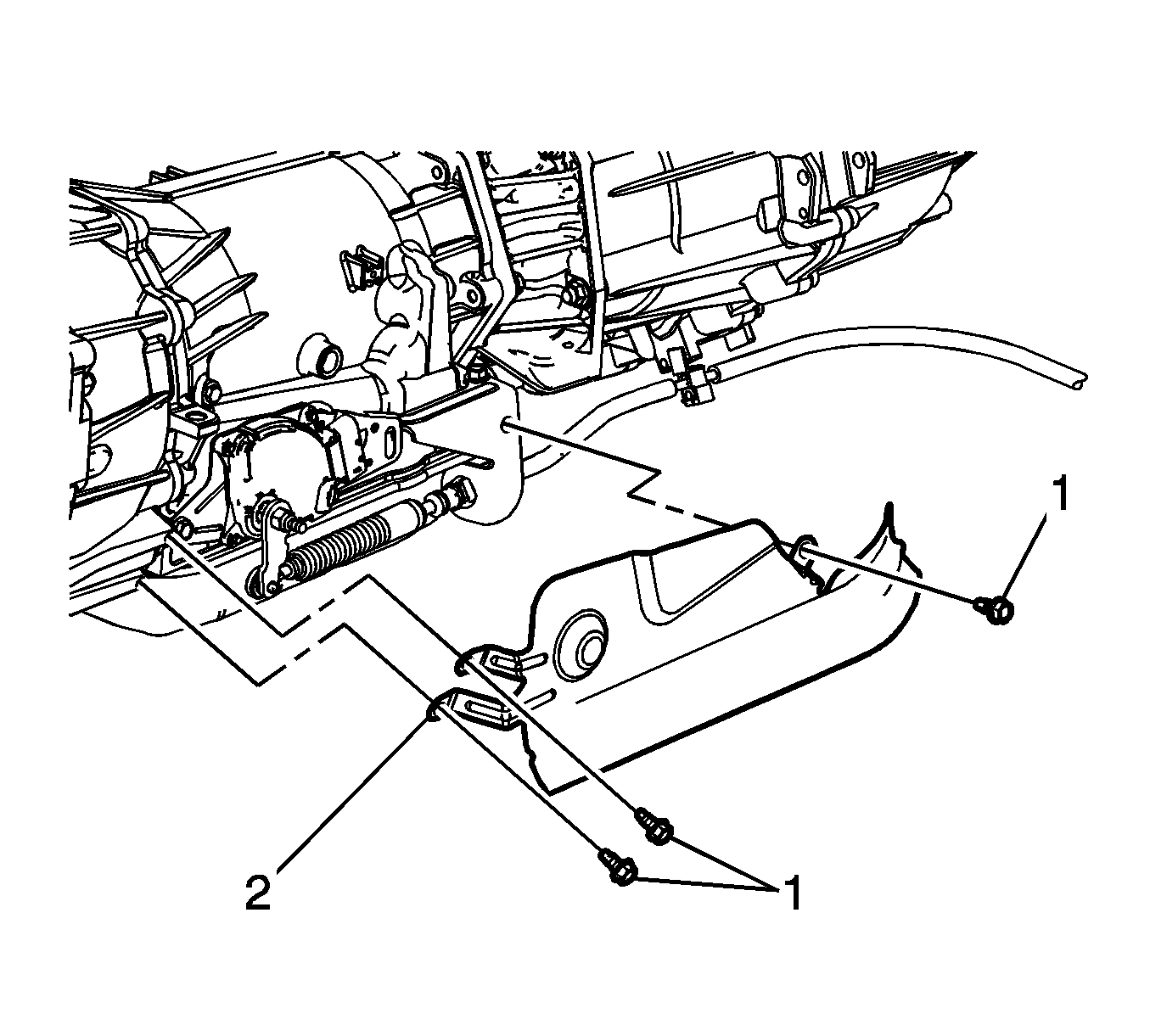 1
2
1