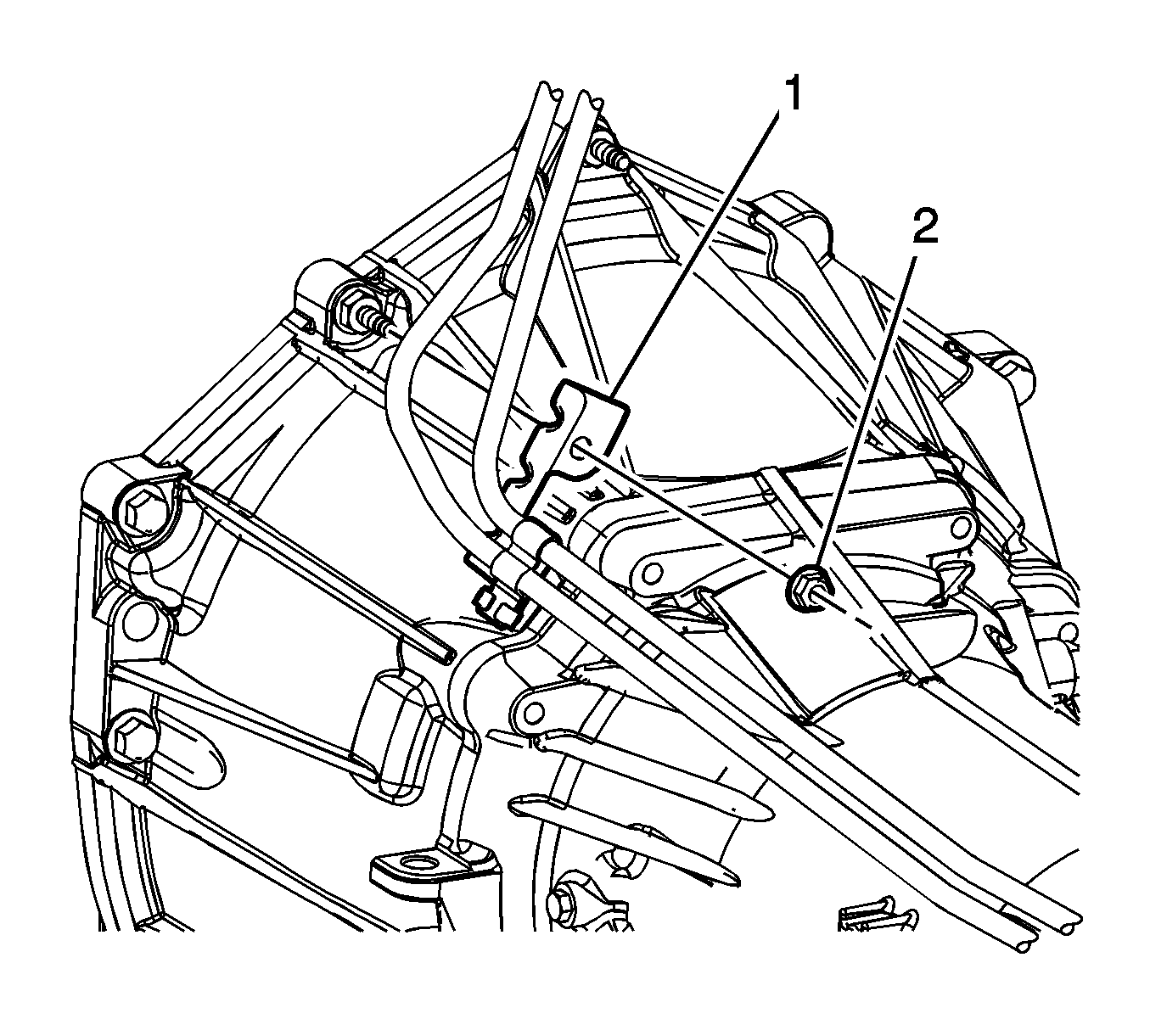 1
2