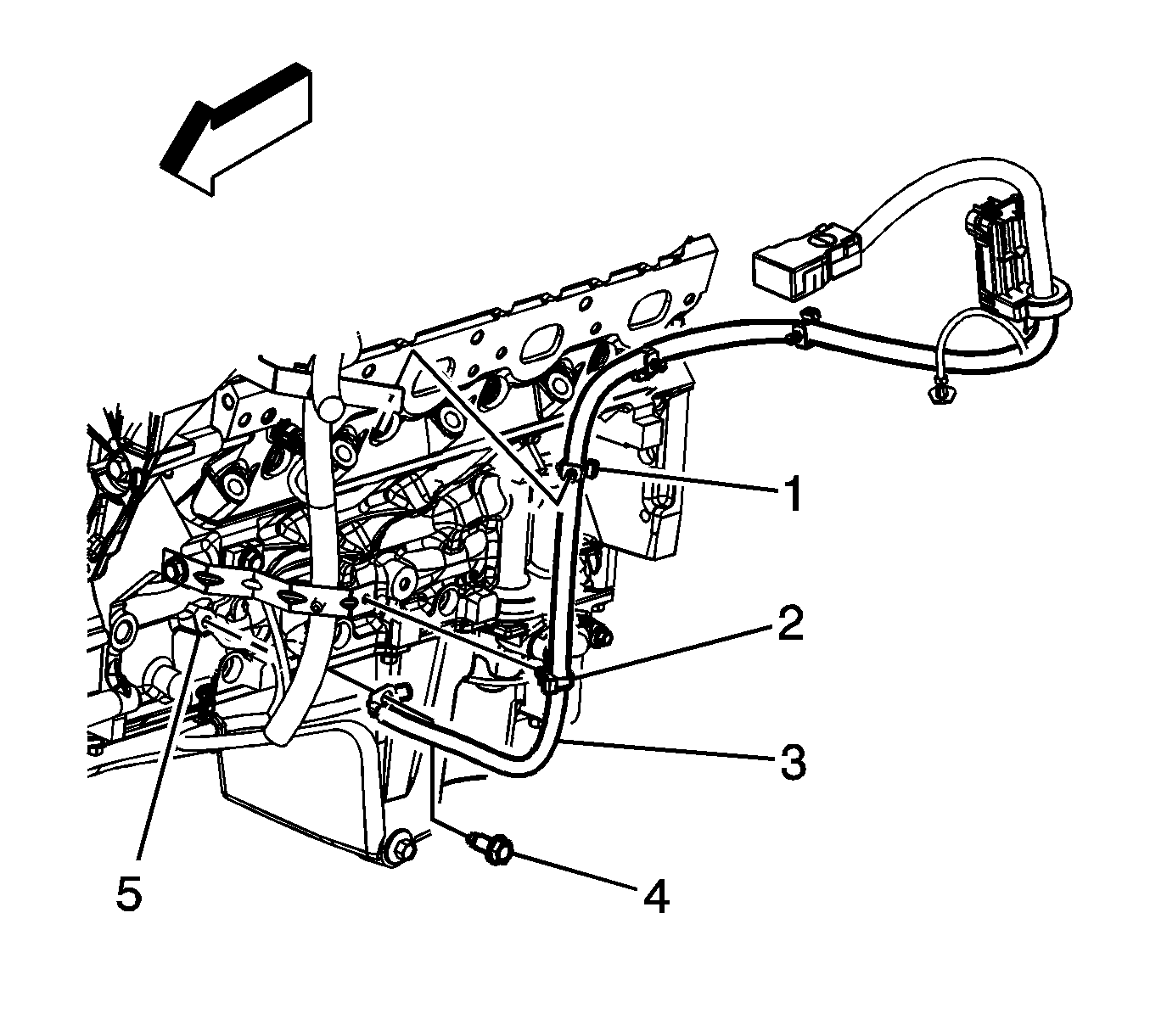 1
2
3
5
4