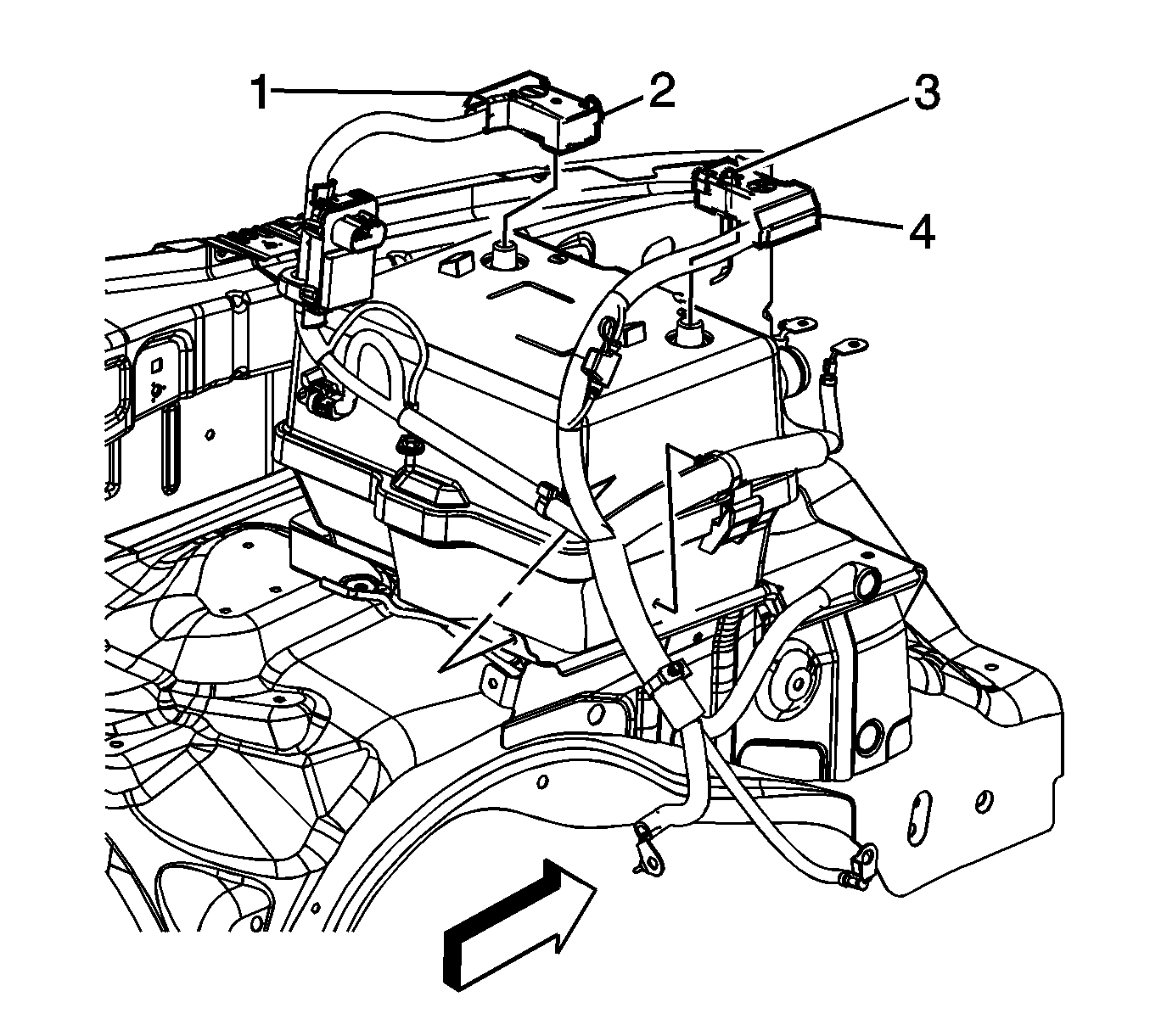 1
2
3
4