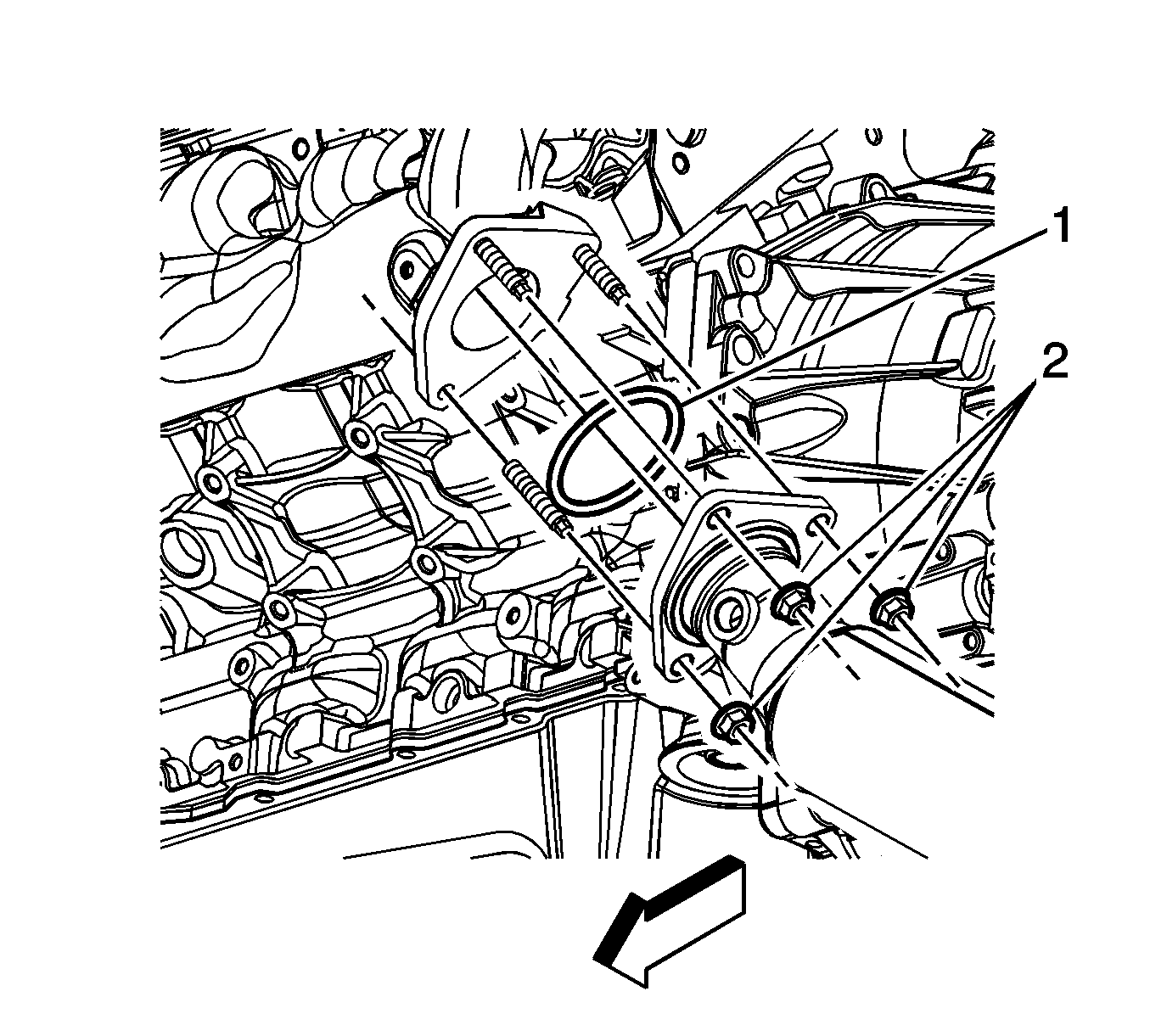 1
2