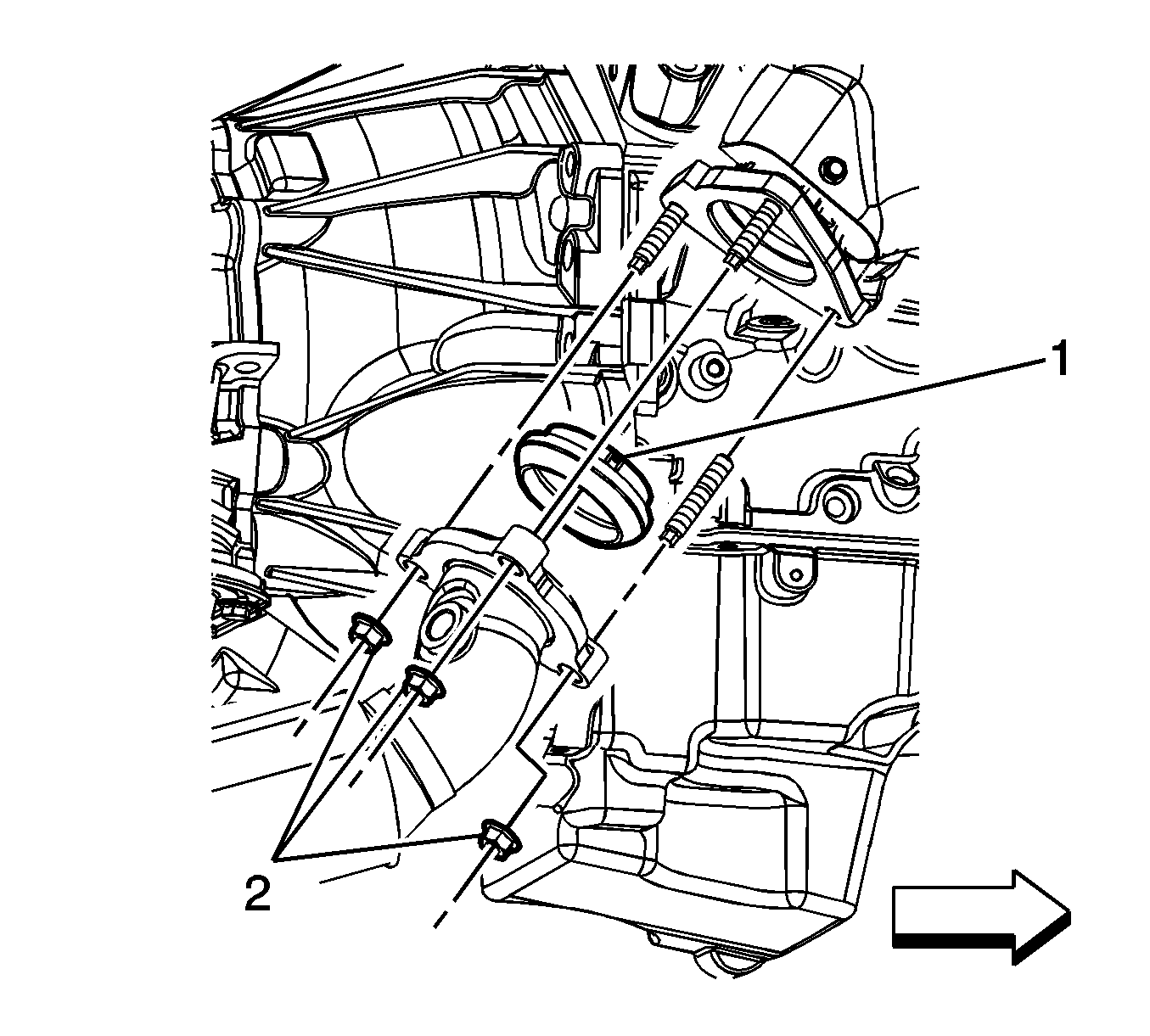 1

2