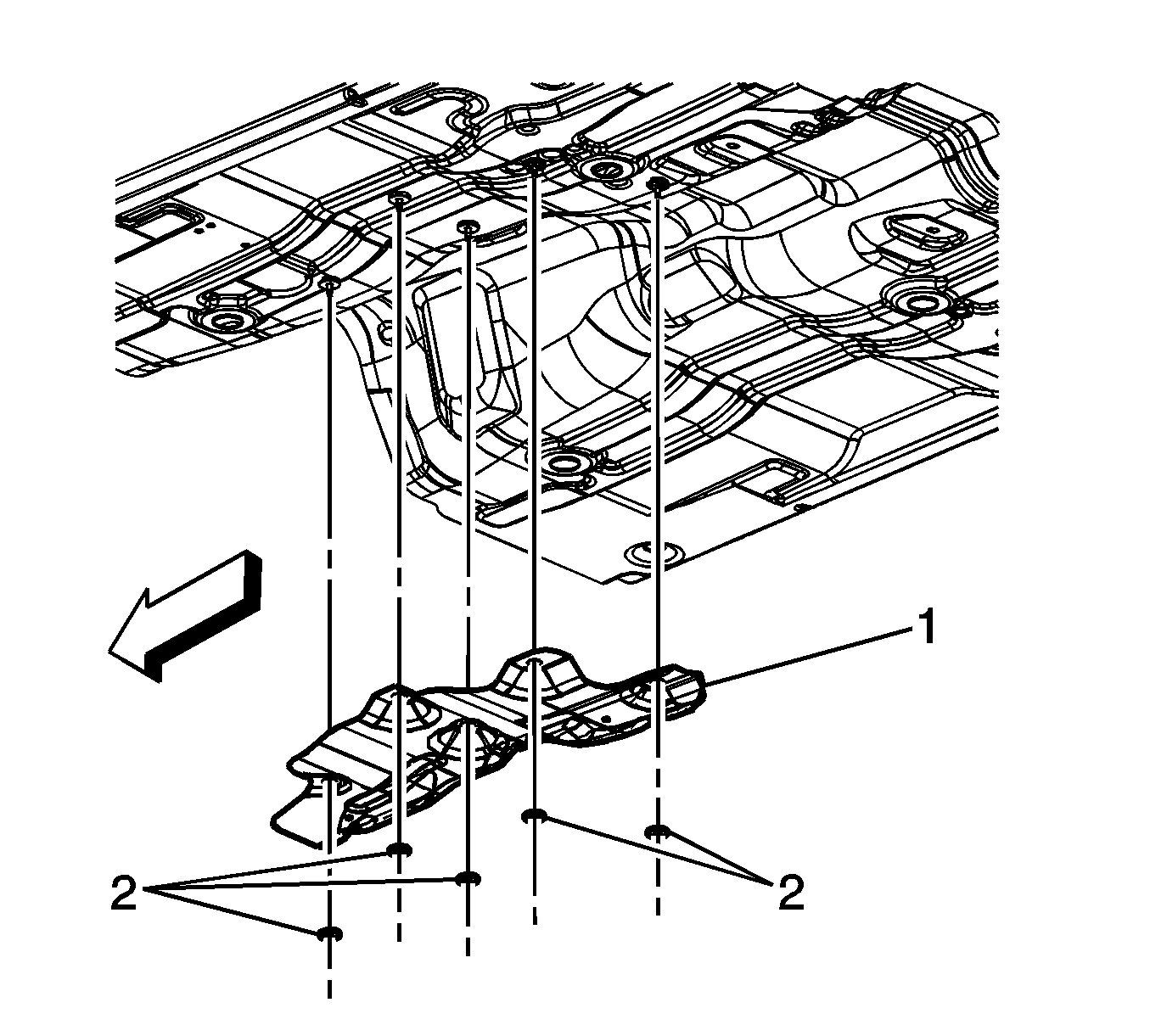 1
2
2