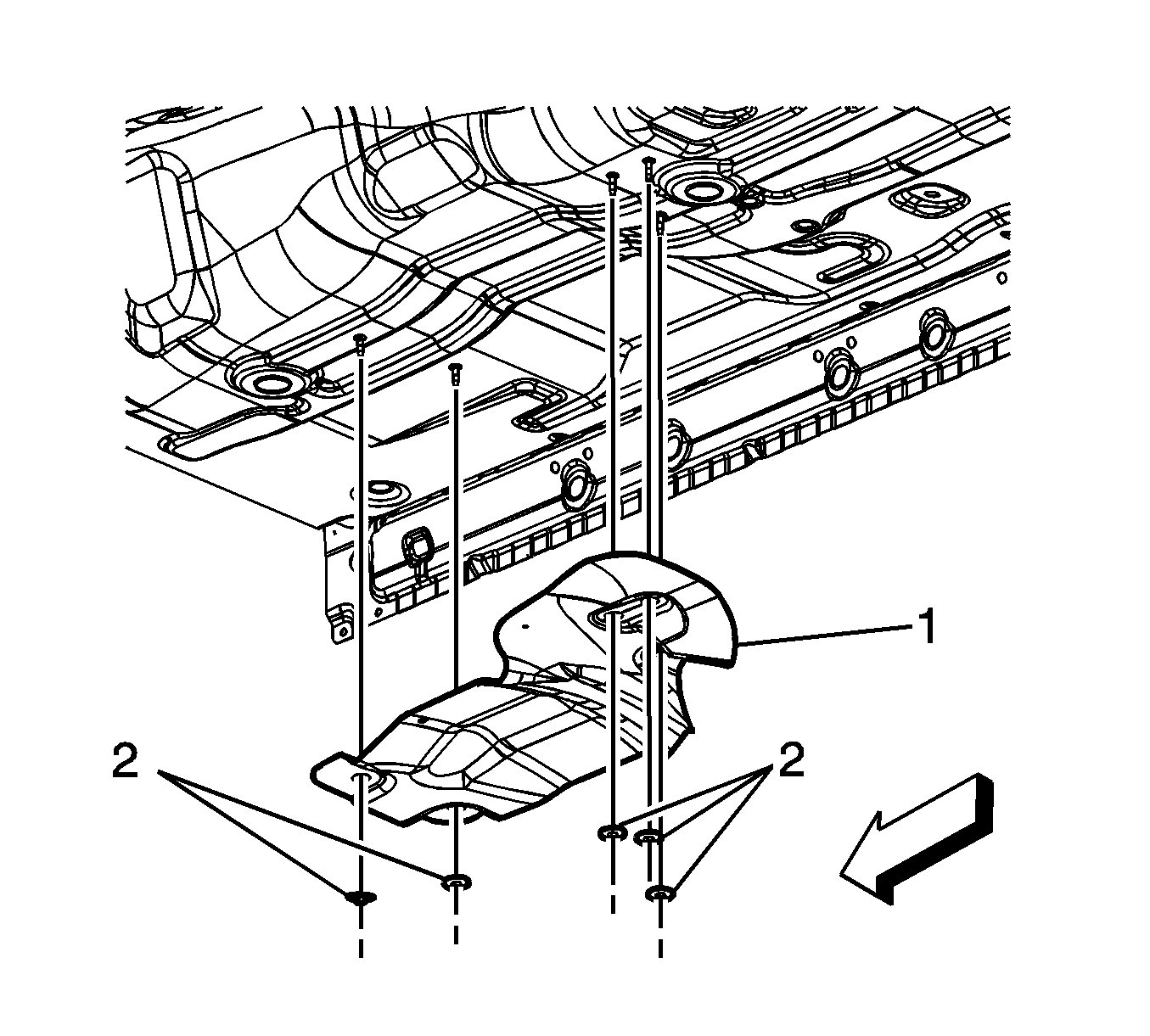 1

2

2