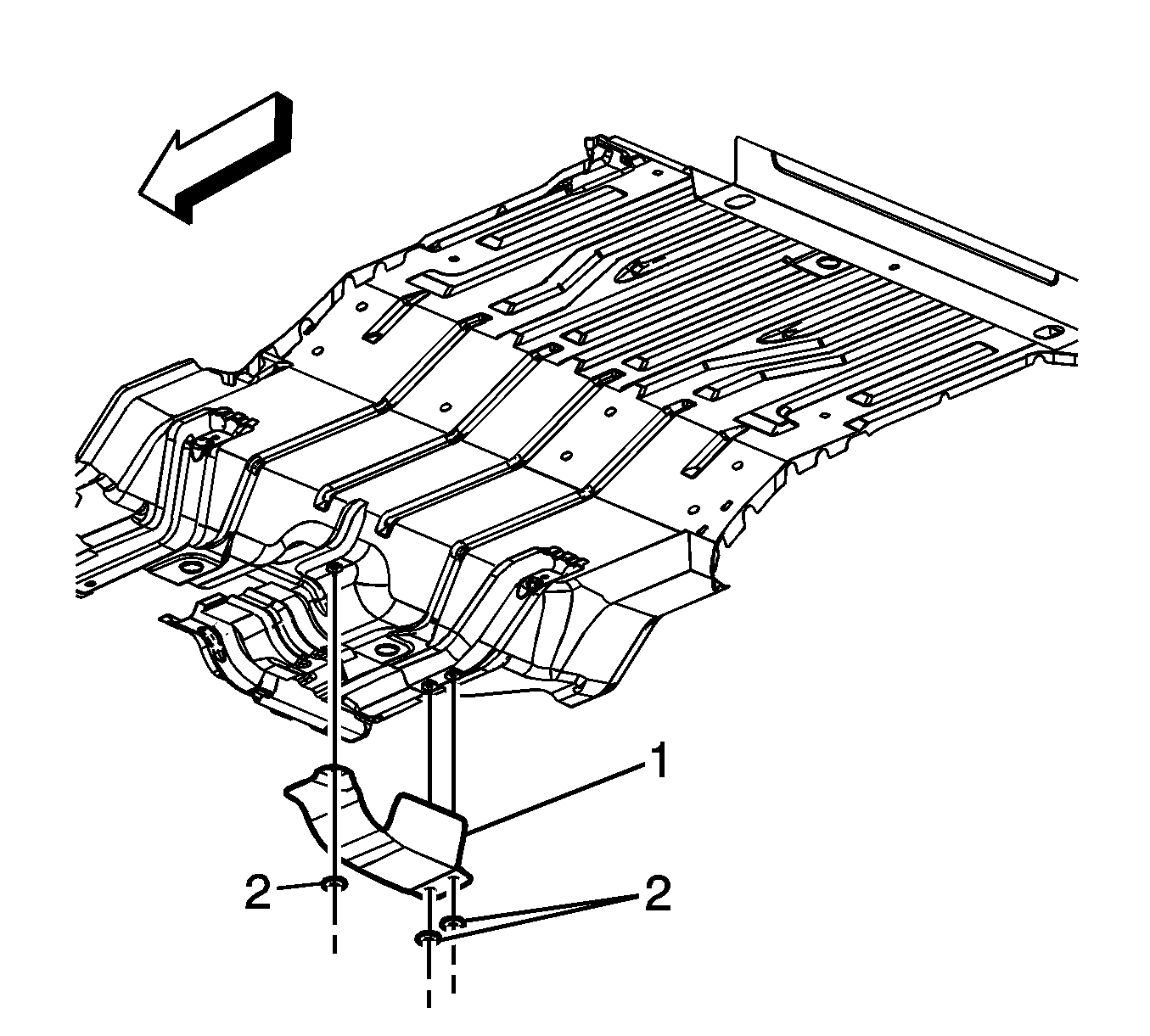 1
2
2