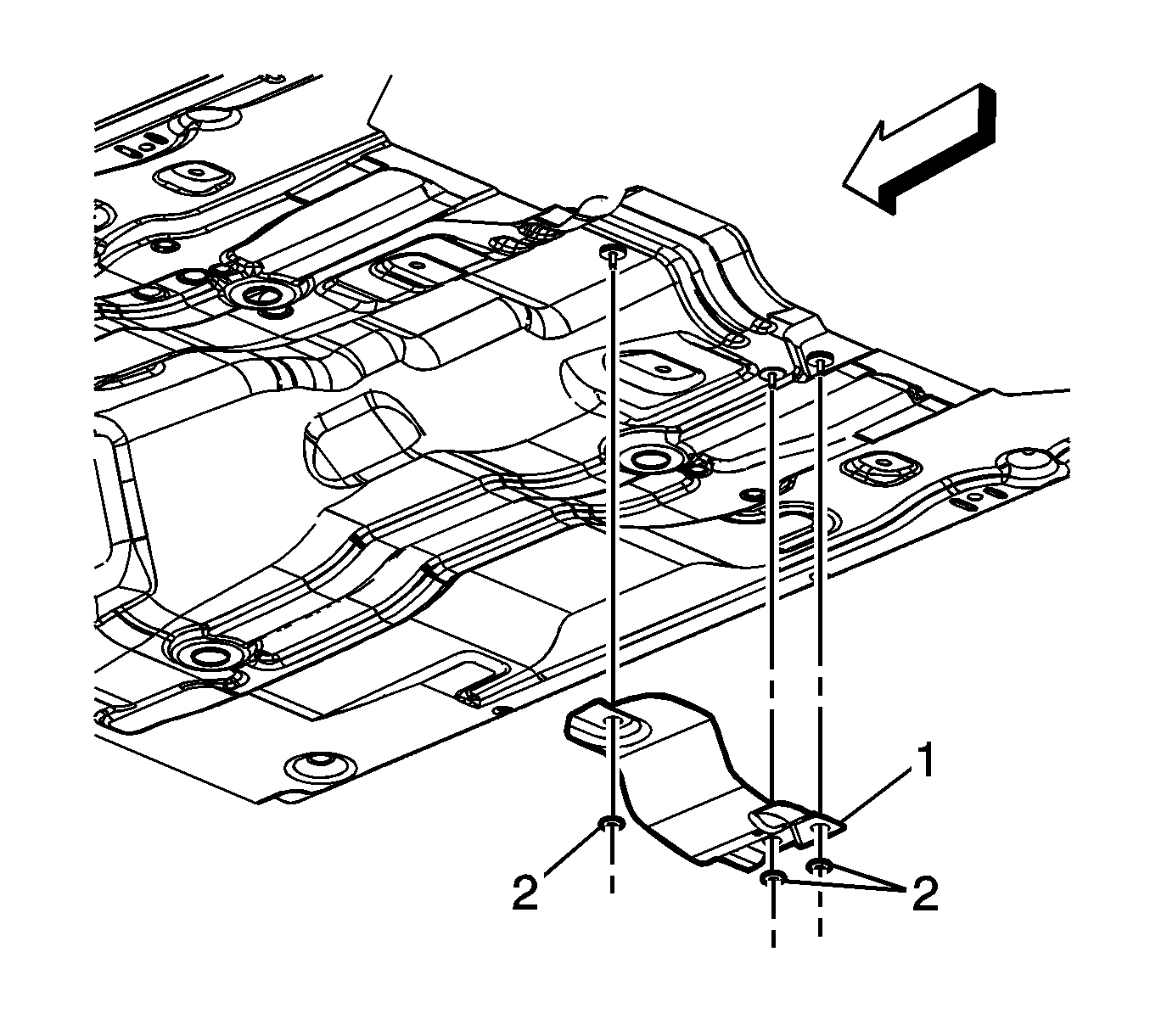 1
2
2