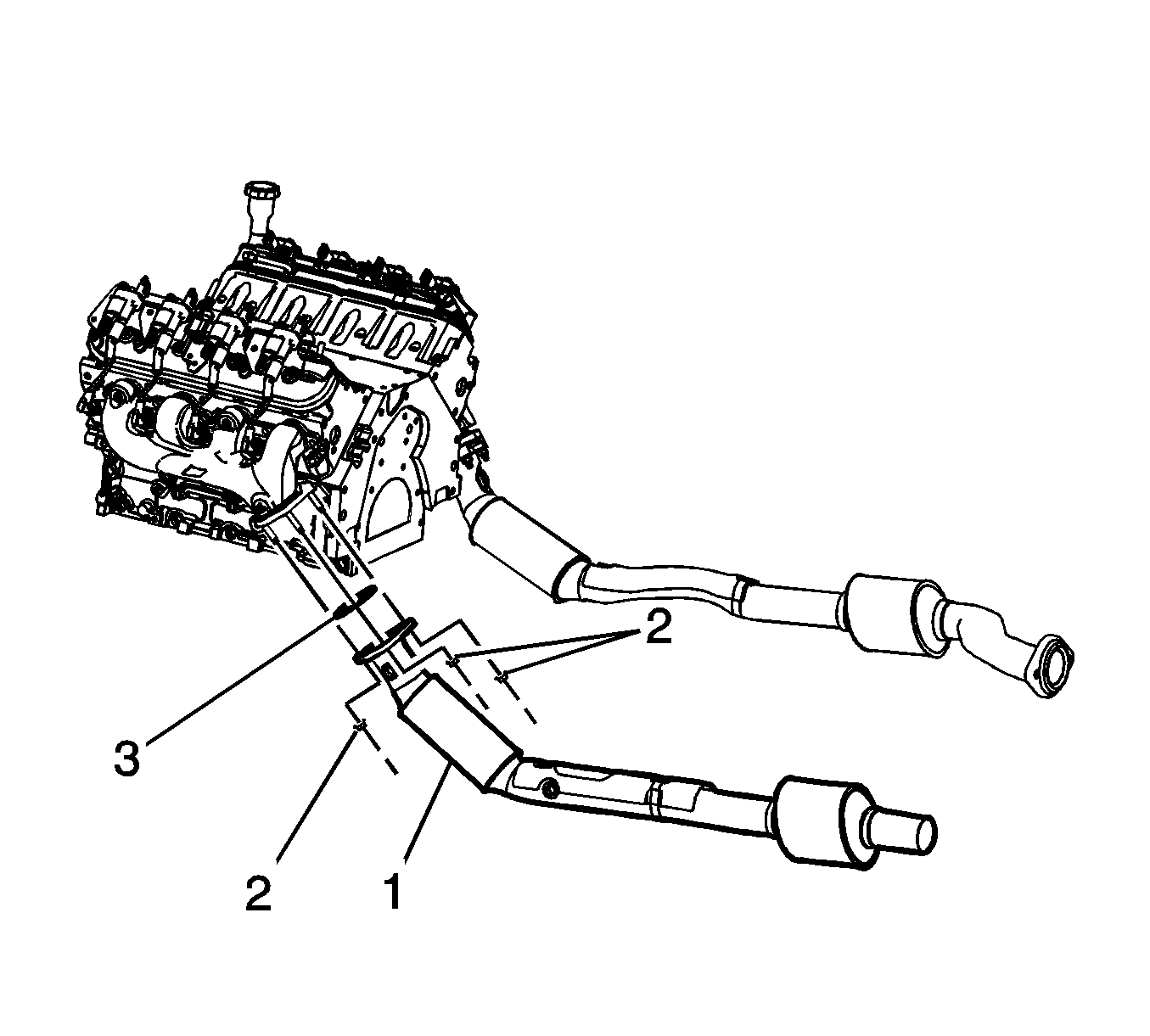 2
3
2
1