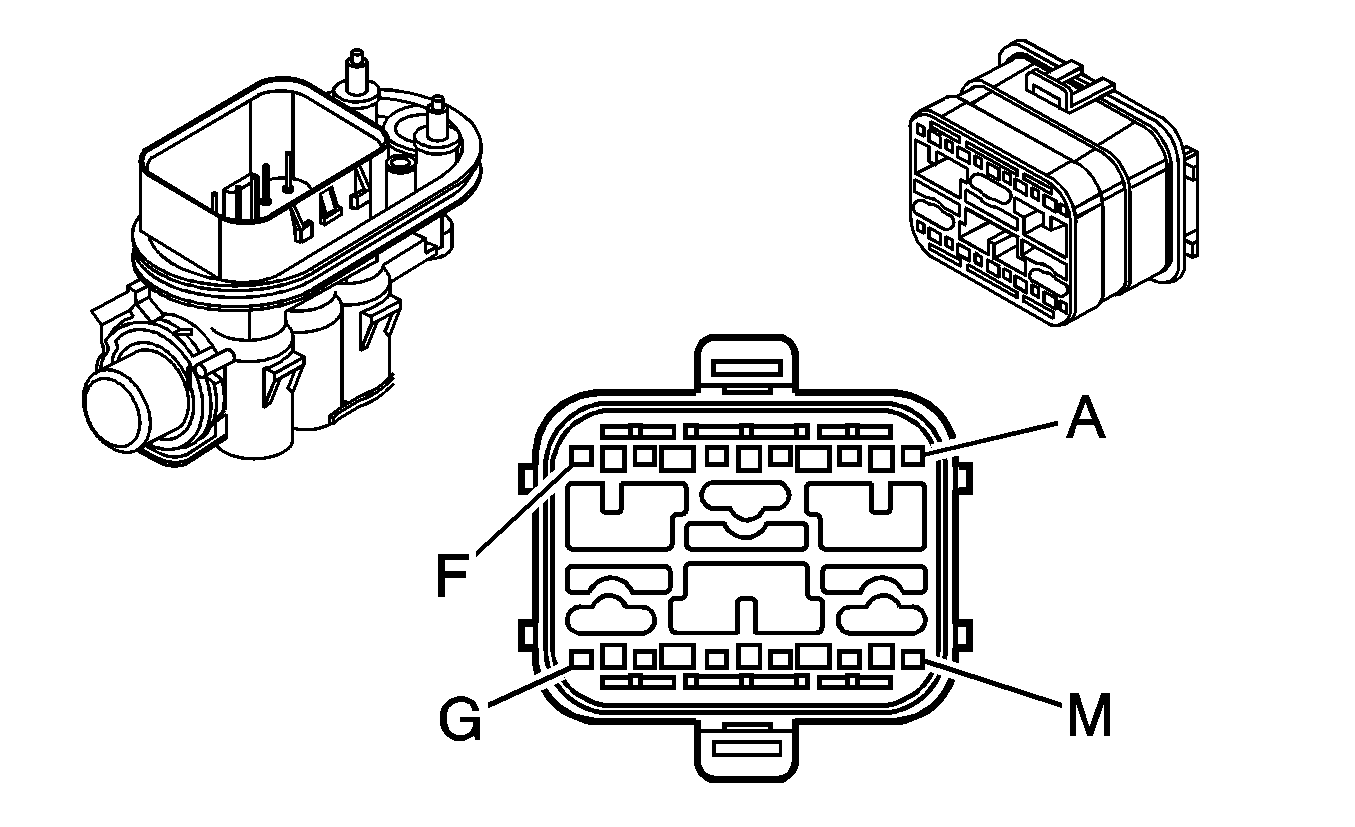 A
F
G
M