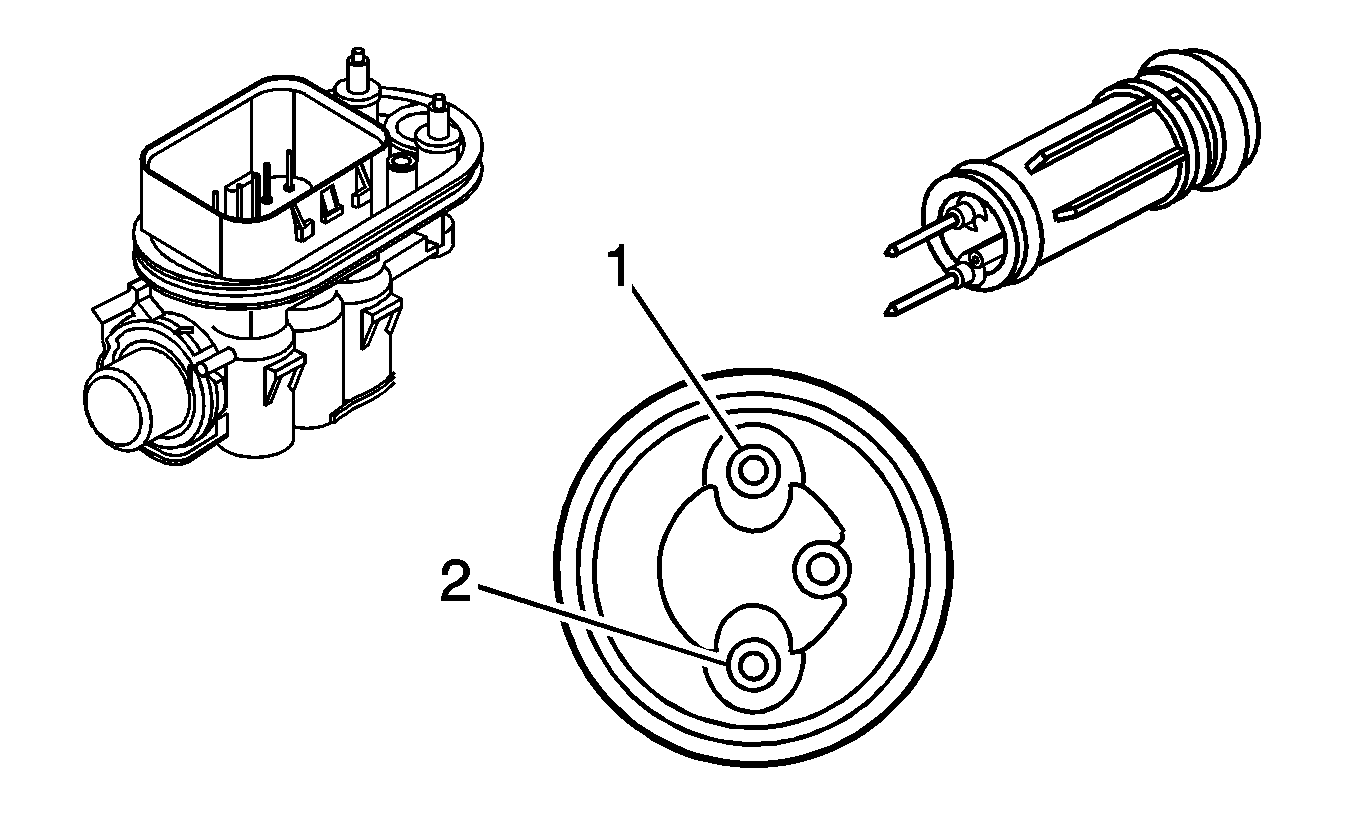 1

2