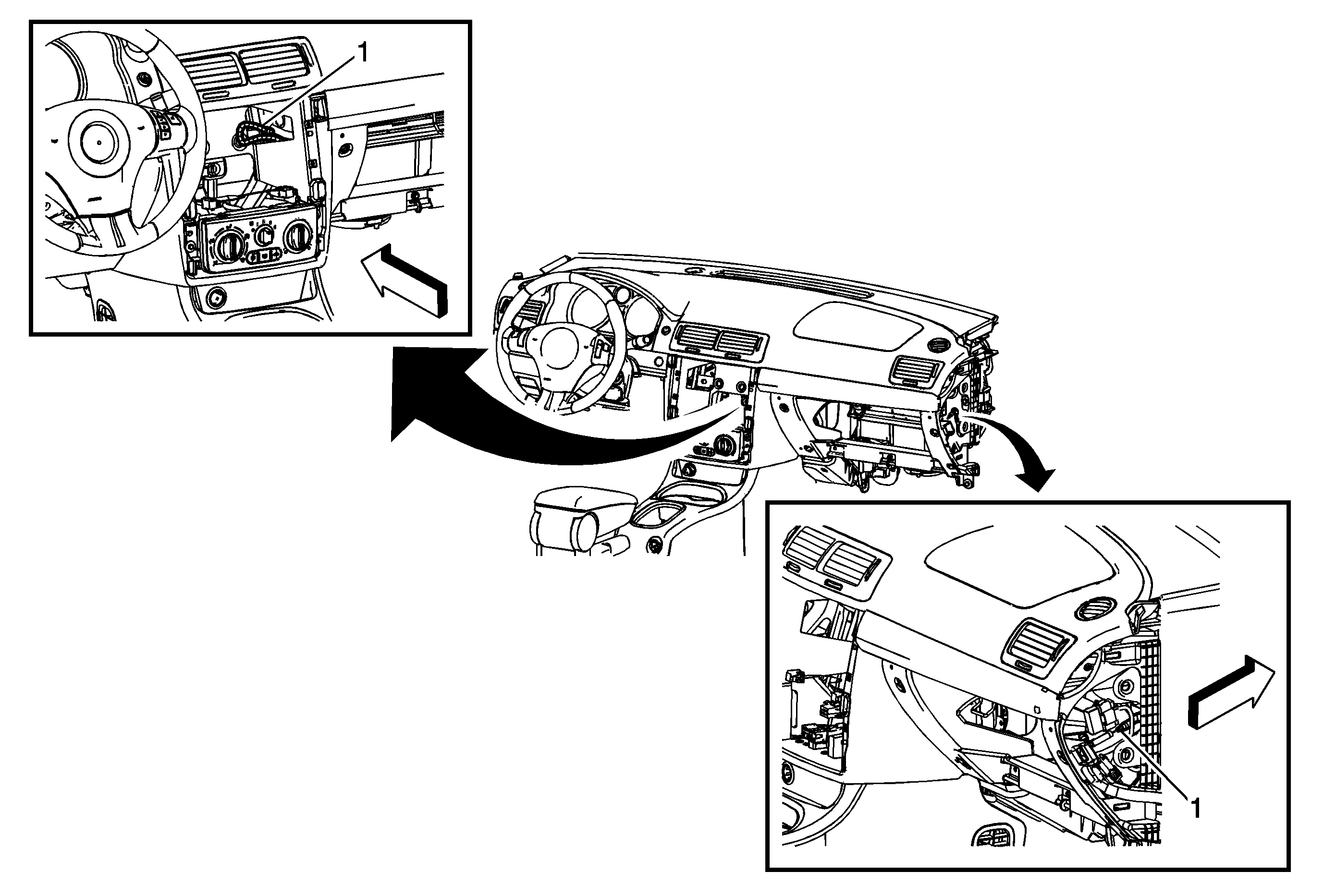 1

1