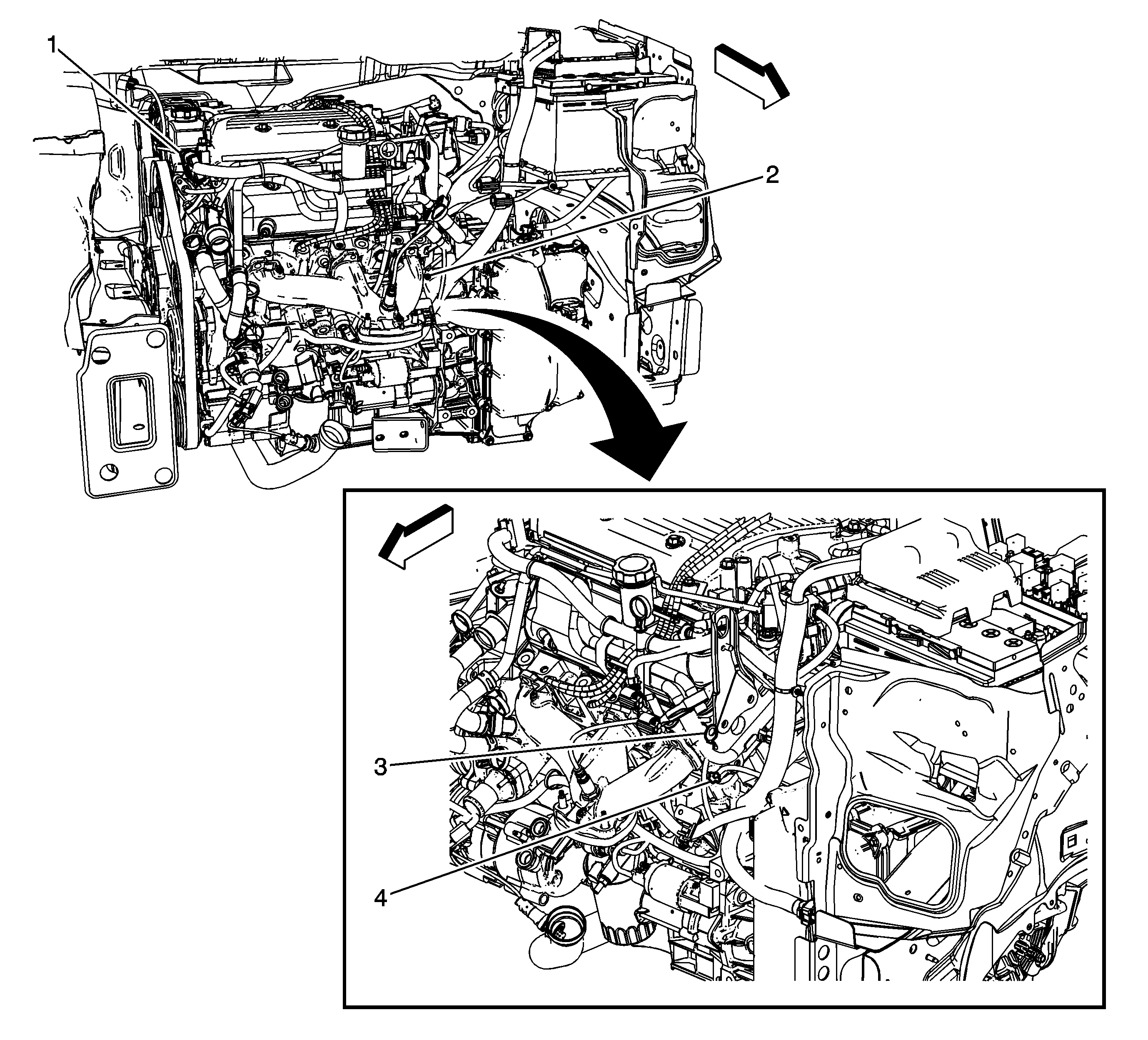 1
2
3
4