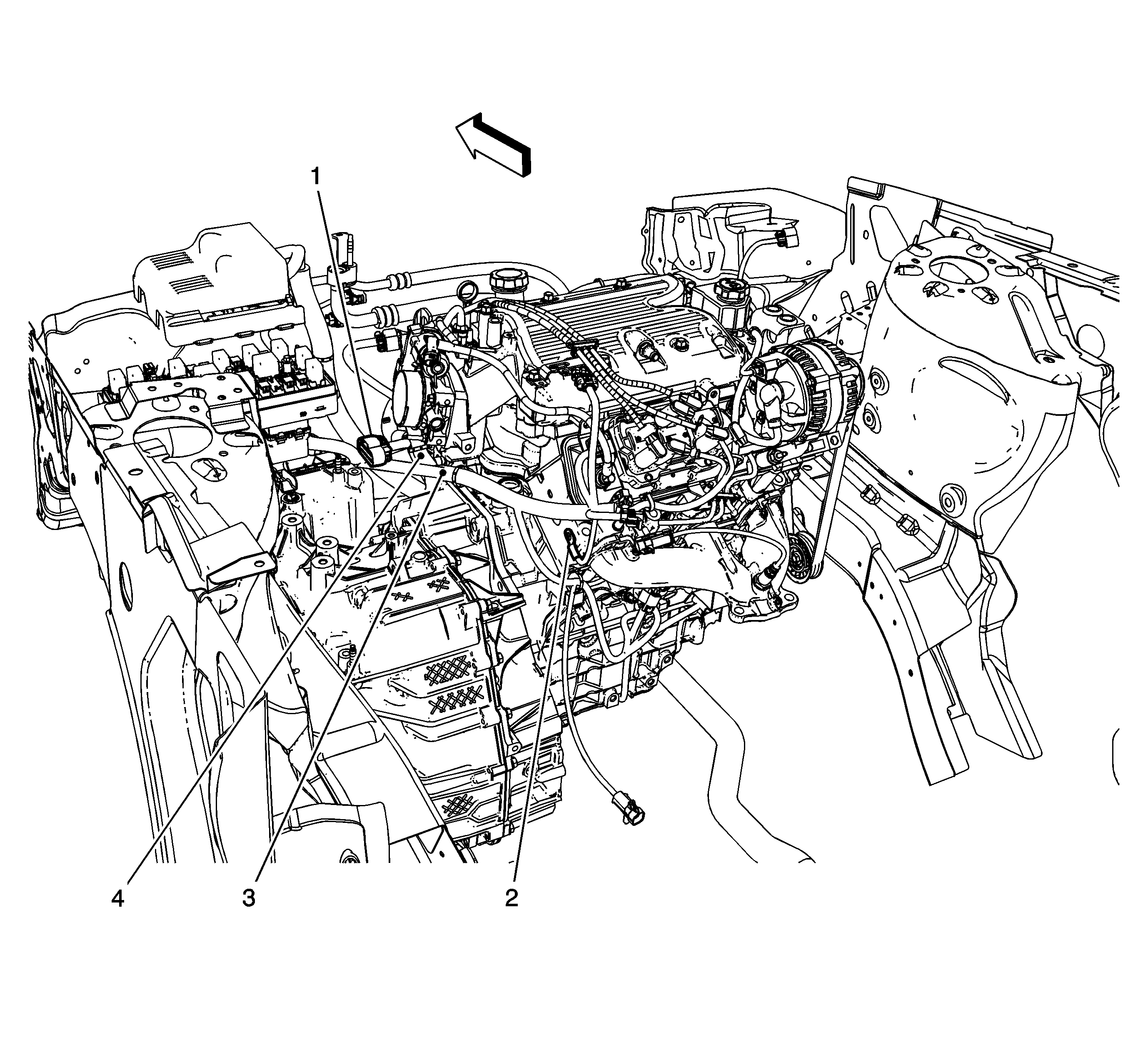 1

4

3

2