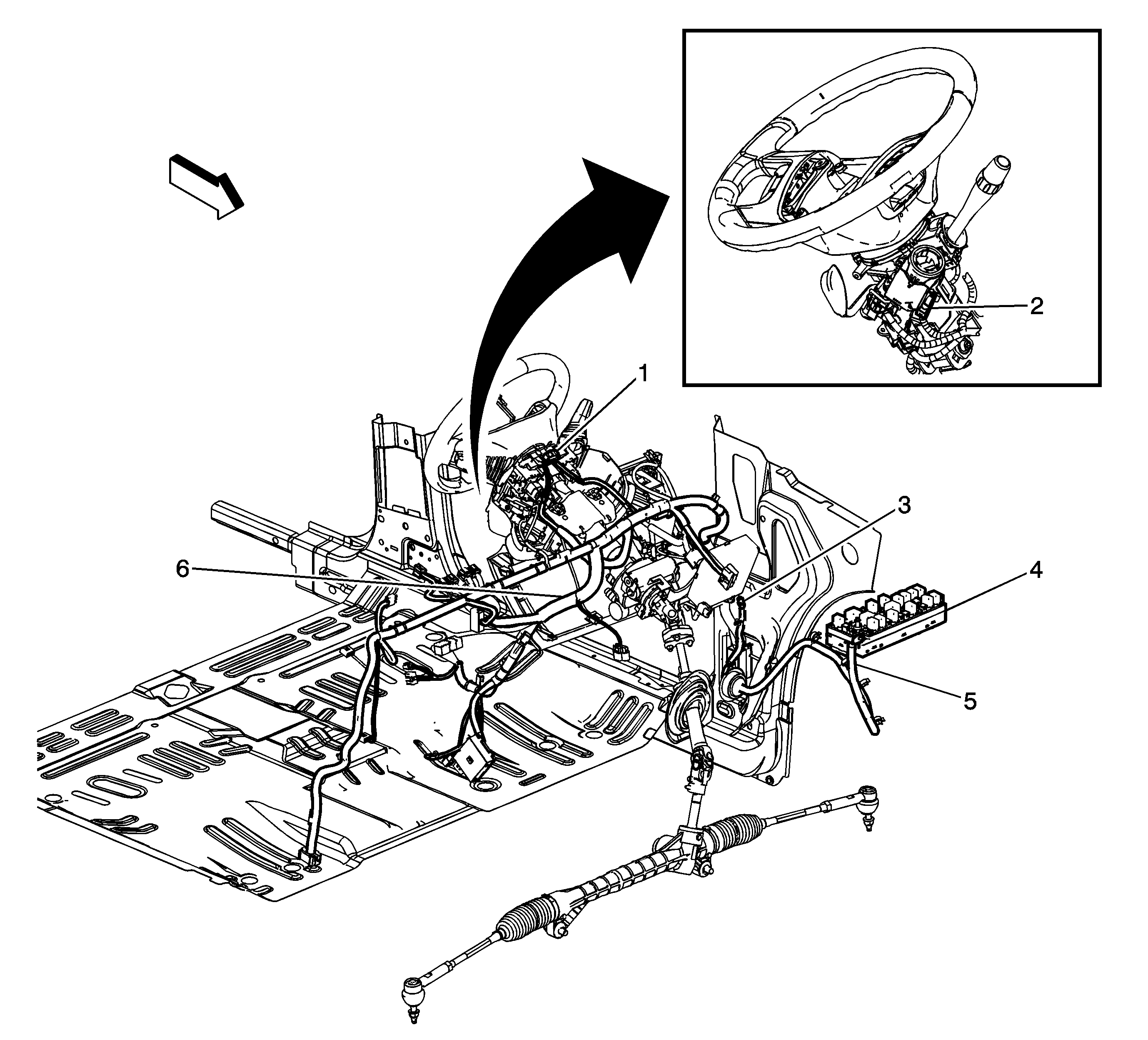 2
1
3
6
4
5