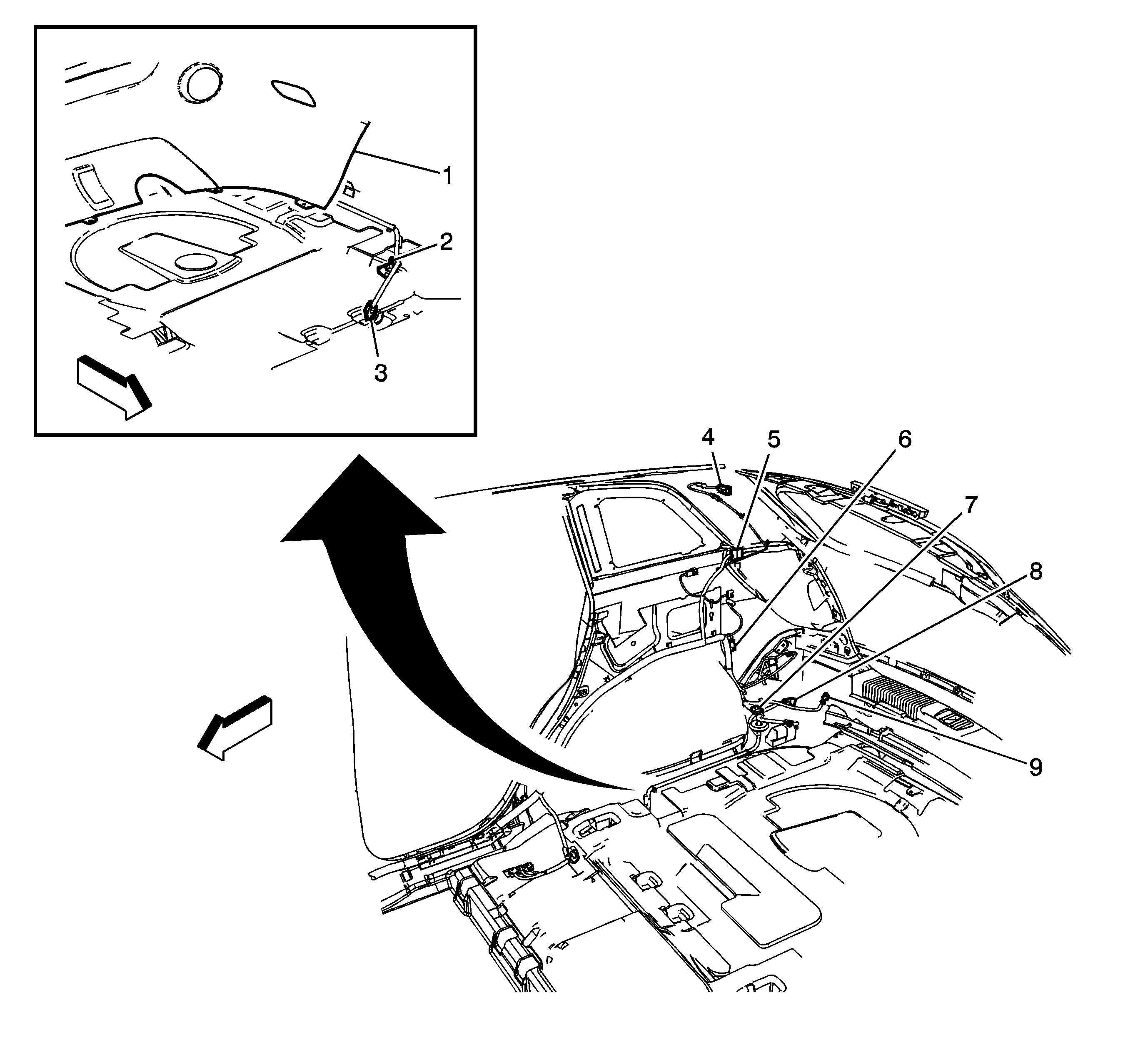 1
2
3
4
5
6
7
8
9