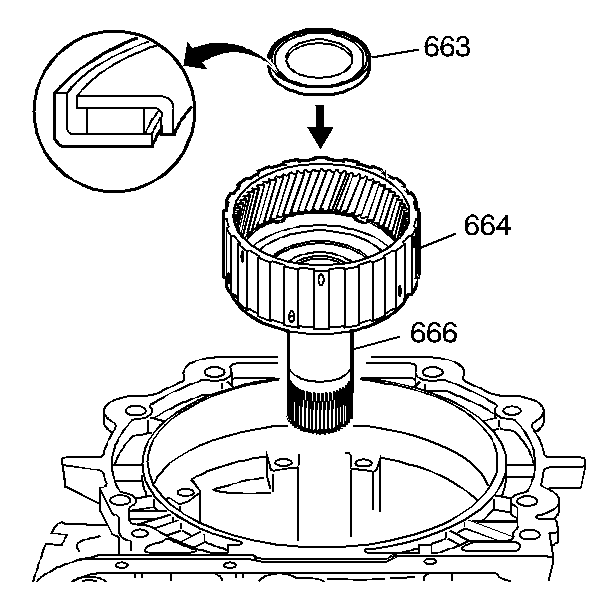 663

664

666